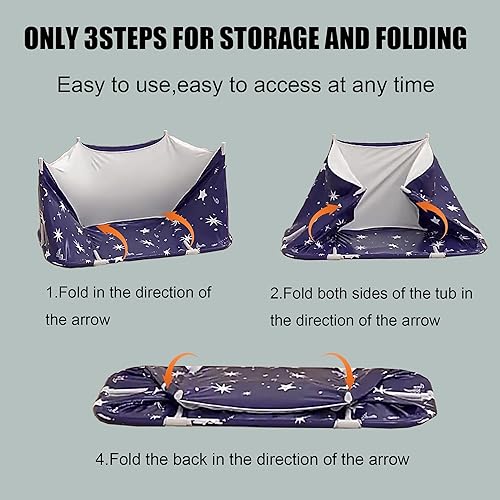 ONLY 3STEPS FOR STORAGE AND FOLDING

Easy to use,easy to access at any time

1.Fold in the direction of the arrow

2.Fold both sides of the tub in the direction of the arrow

4.Fold the back in the direction of the arrow