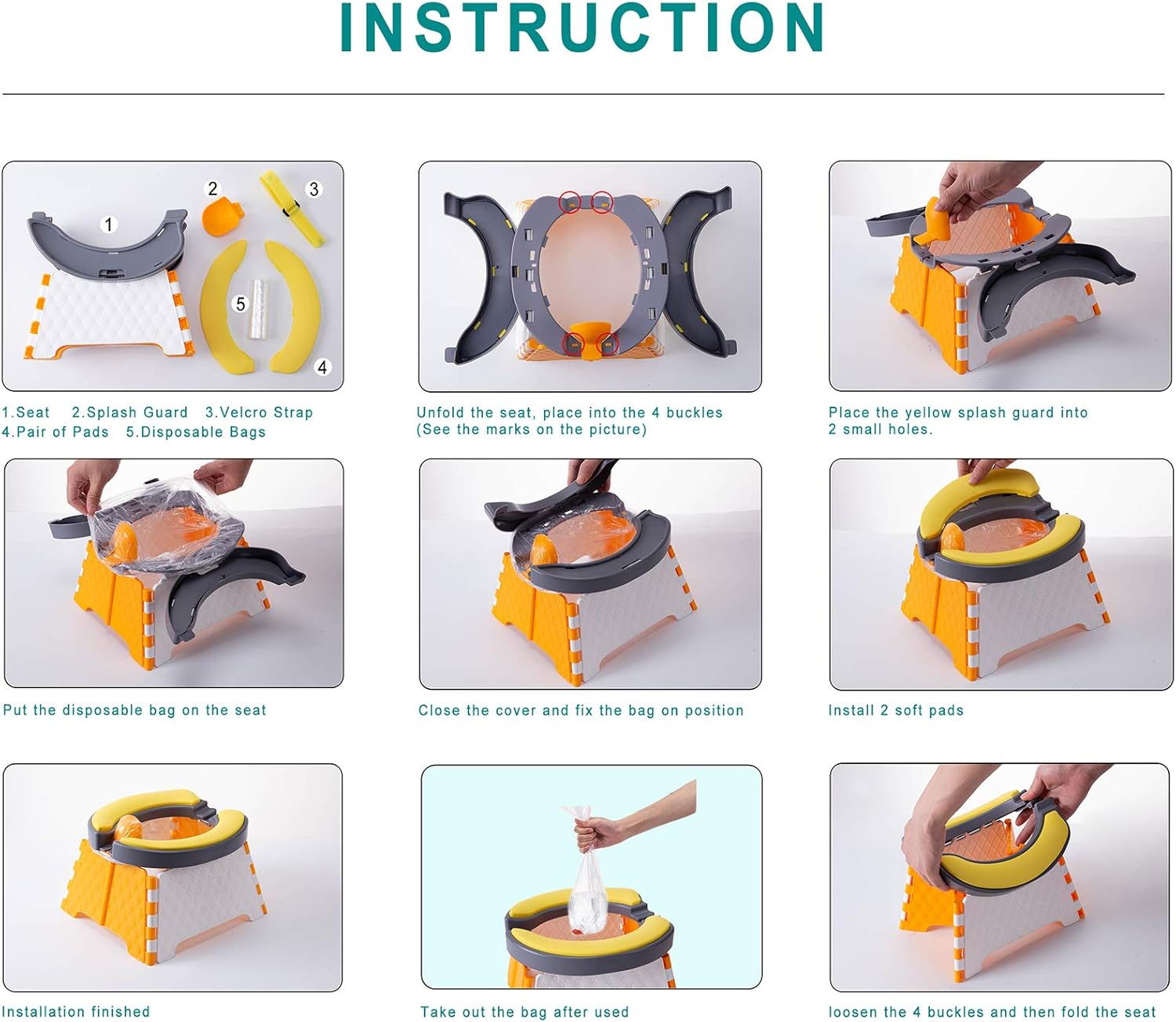 INSTRUCTION

1

2

3

5

4

1.Seat 2.Splash Guard 3.Velcro Strap
4.Pair of Pads 5.Disposable Bags

Unfold the seat, place into the 4 buckles
(See the marks on the picture)

Place the yellow splash guard into
2 small holes.

Put the disposable bag on the seat

Close the cover and fix the bag on position

Install 2 soft pads

Installation finished

Take out the bag after used

loosen the 4 buckles and then fold the seat