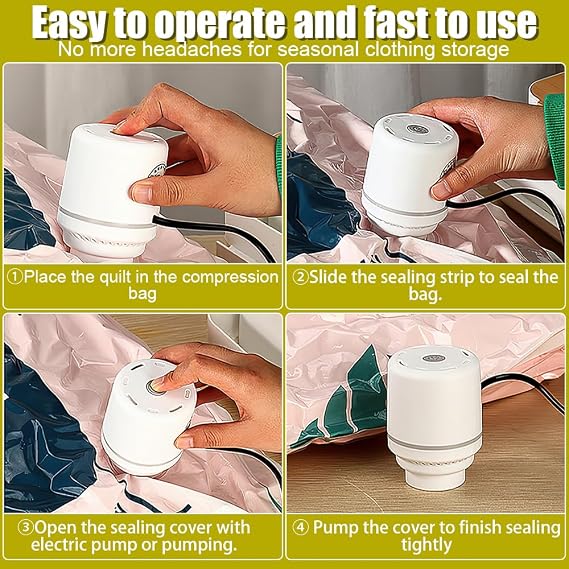 Easy to operate and fast to use
No more headaches for seasonal clothing storage

①Place the quilt in the compression bag

②Slide the sealing strip to seal the bag.

③Open the sealing cover with electric pump or pumping.

④ Pump the cover to finish sealing tightly