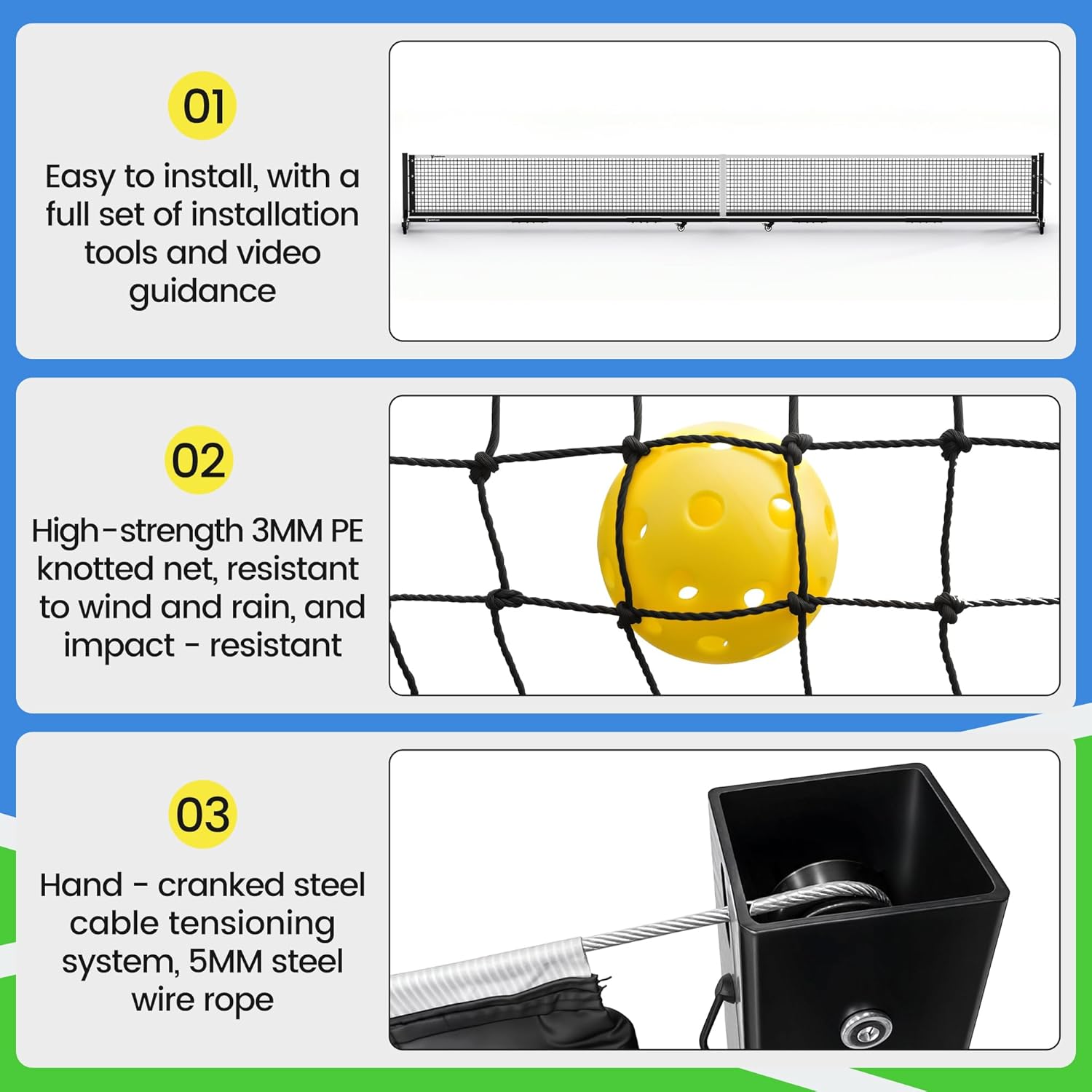 01

Easy to install, with a full set of installation tools and video guidance

02

High-strength 3MM PE knotted net, resistant to wind and rain, and impact - resistant

03

Hand - cranked steel cable tensioning system, 5MM steel wire rope