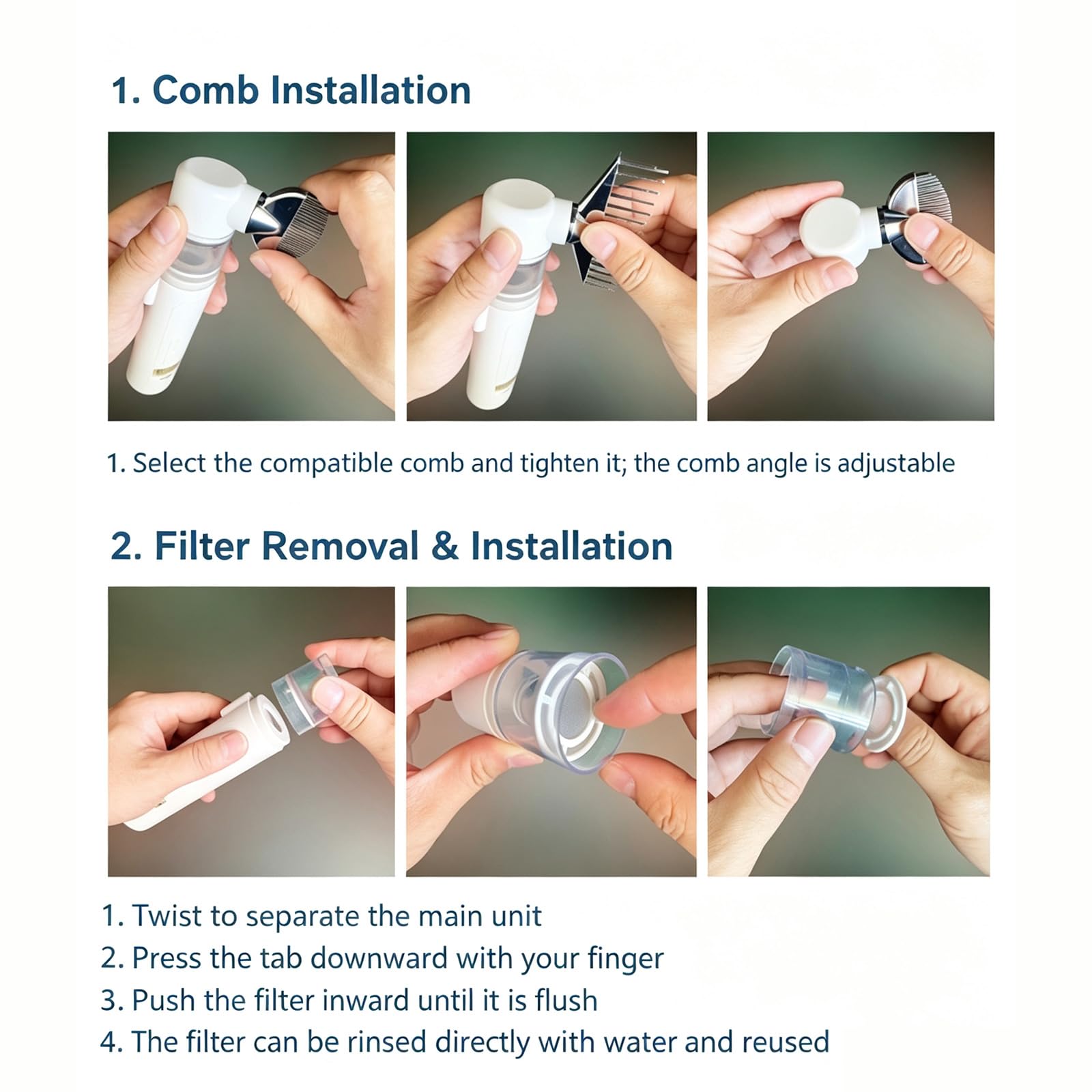 1. Comb Installation

1. Select the compatible comb and tighten it; the comb angle is adjustable

2. Filter Removal & Installation

1. Twist to separate the main unit
2. Press the tab downward with your finger
3. Push the filter inward until it is flush
4. The filter can be rinsed directly with water and reused