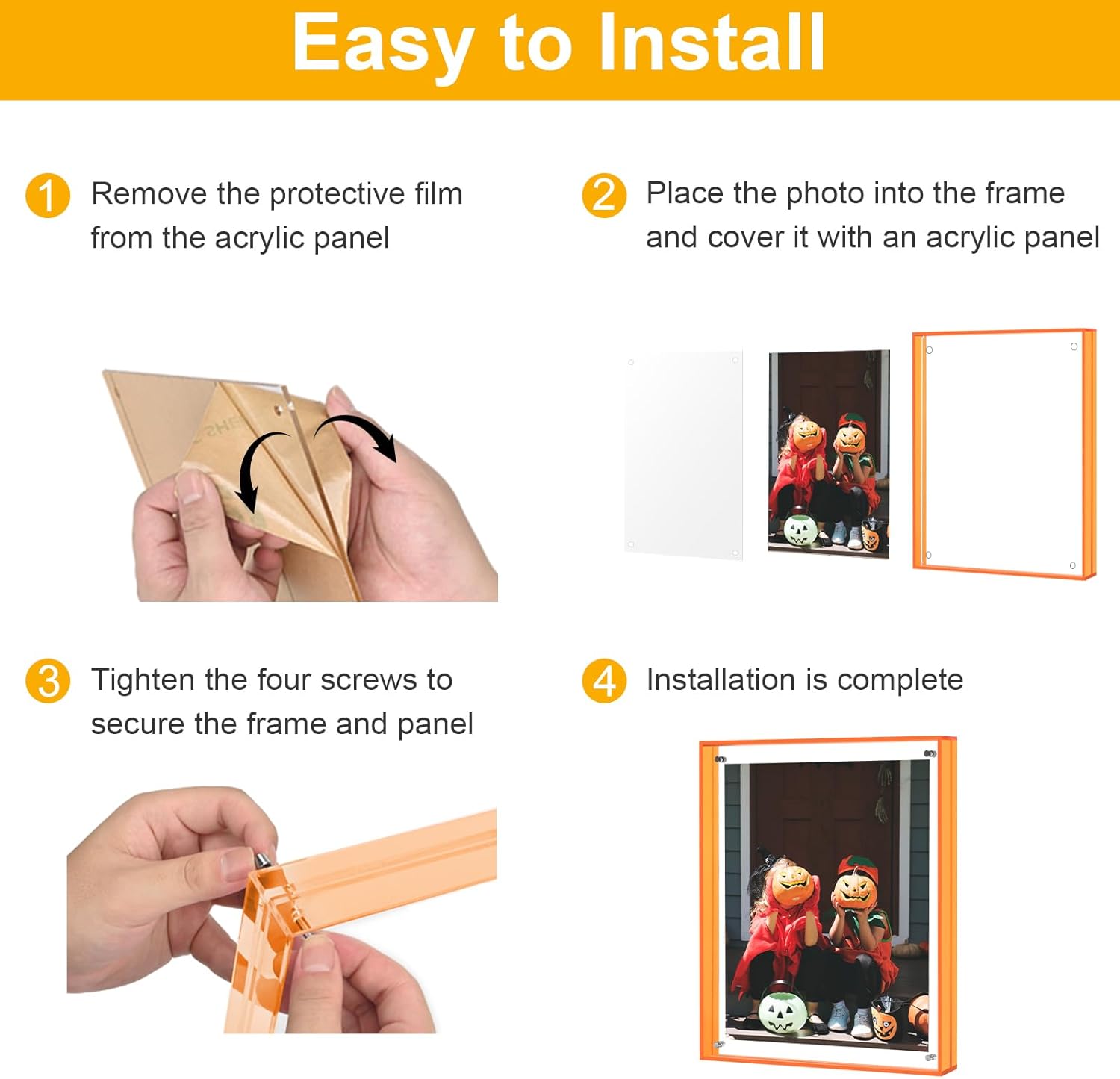 Easy to Install

1 Remove the protective film from the acrylic panel

2 Place the photo into the frame and cover it with an acrylic panel

3 Tighten the four screws to secure the frame and panel

4 Installation is complete