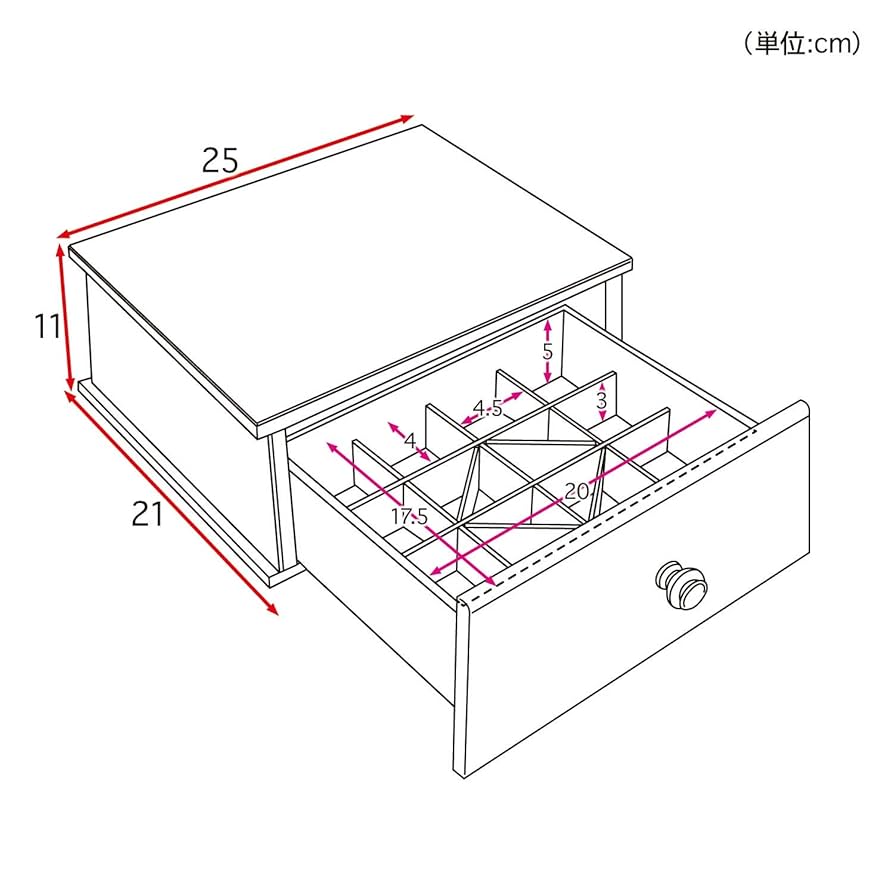 (単位:cm)

25

11

21

5

4.5

3

4

20

17.5