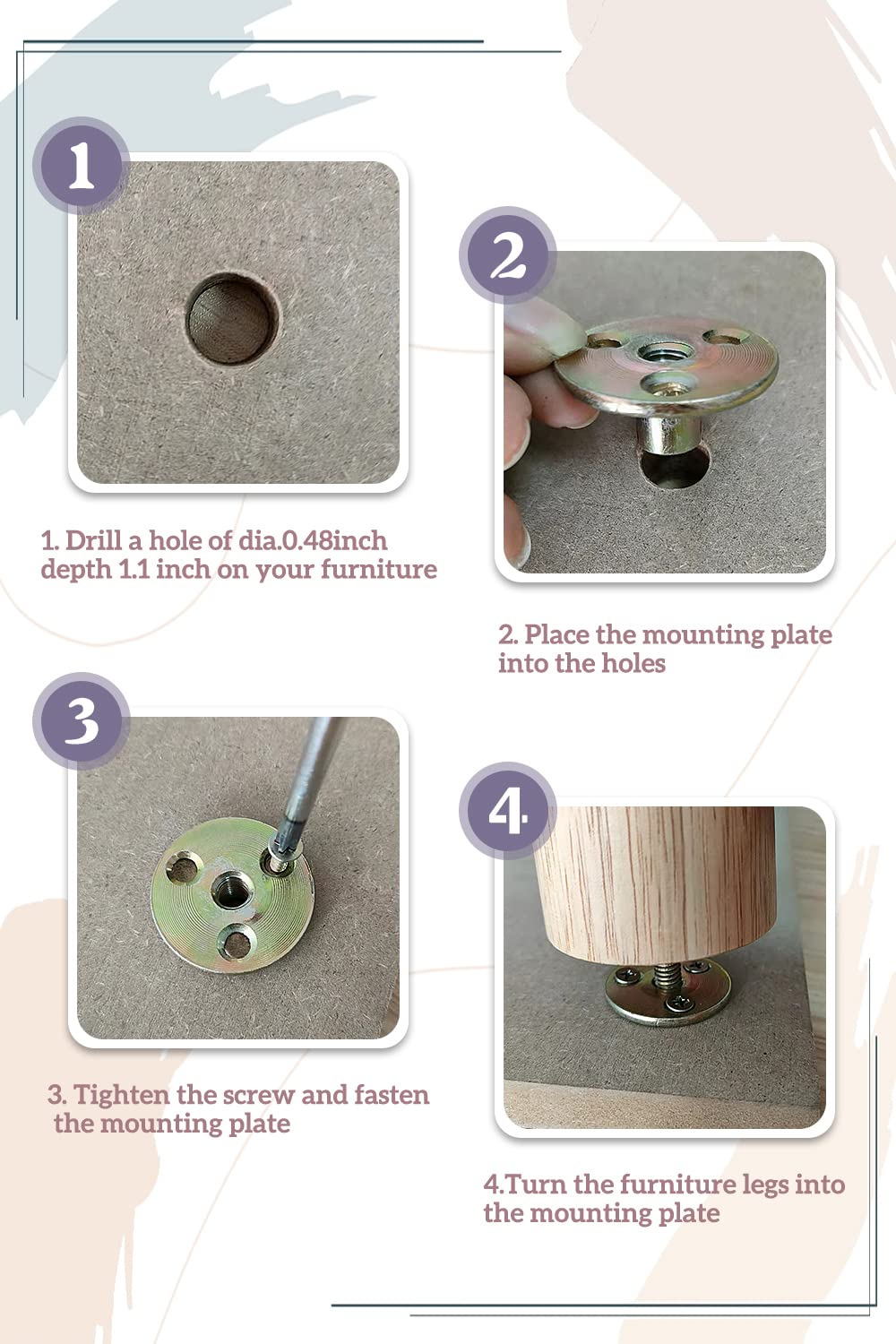 1

1. Drill a hole of dia.0.48inch depth 1.1 inch on your furniture

2

2. Place the mounting plate into the holes

3

3. Tighten the screw and fasten the mounting plate

4

4.Turn the furniture legs into the mounting plate