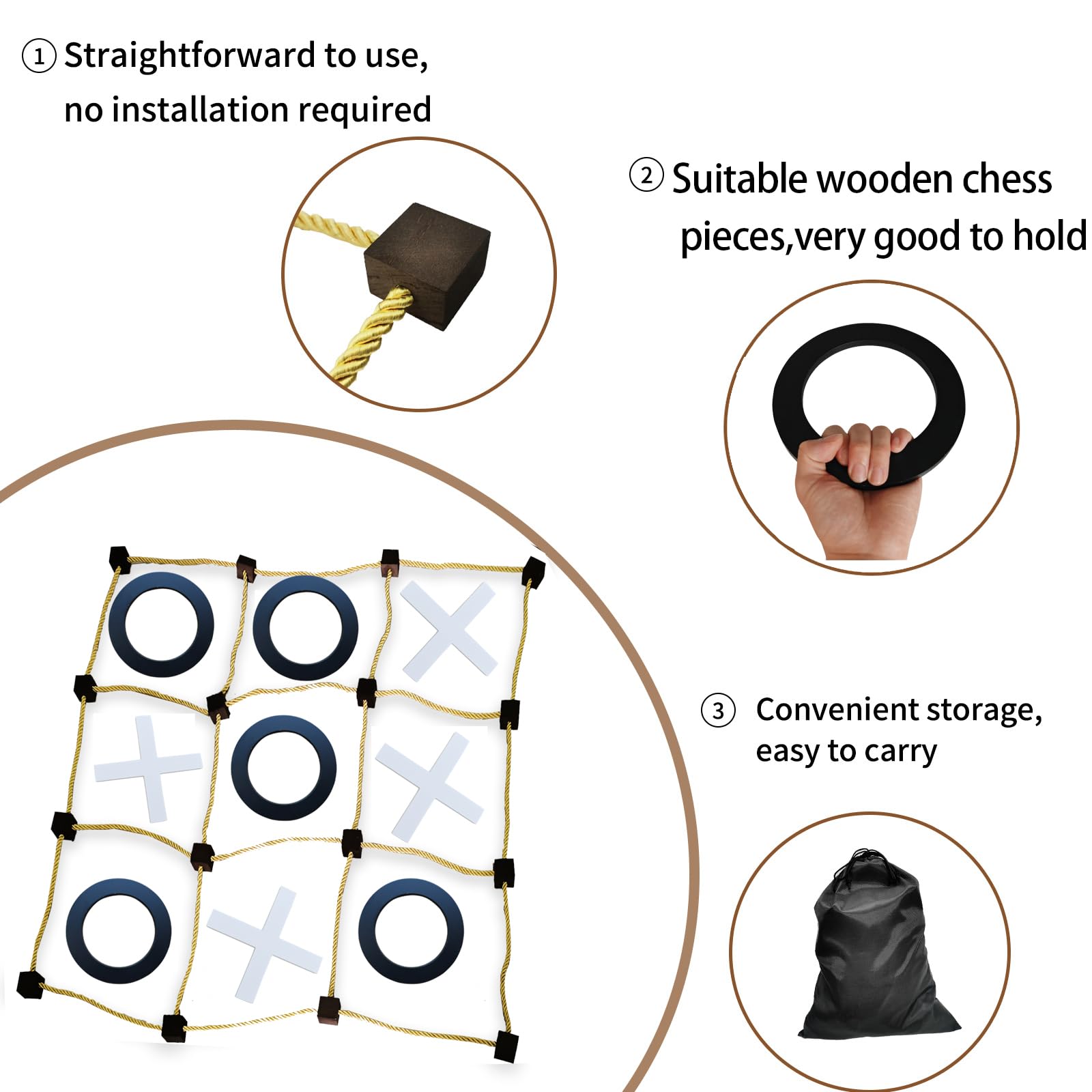 ① Straightforward to use, no installation required

② Suitable wooden chess pieces,very good to hold

③ Convenient storage, easy to carry