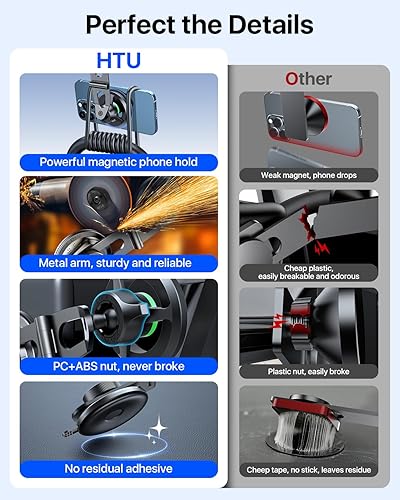 Perfect the Details

HTU

Powerful magnetic phone hold

Metal arm, sturdy and reliable

PC+ABS nut, never broke

No residual adhesive

Other

Weak magnet, phone drops

Cheap plastic, easily breakable and odorous

Plastic nut, easily broke

Cheep tape, no stick, leaves residue