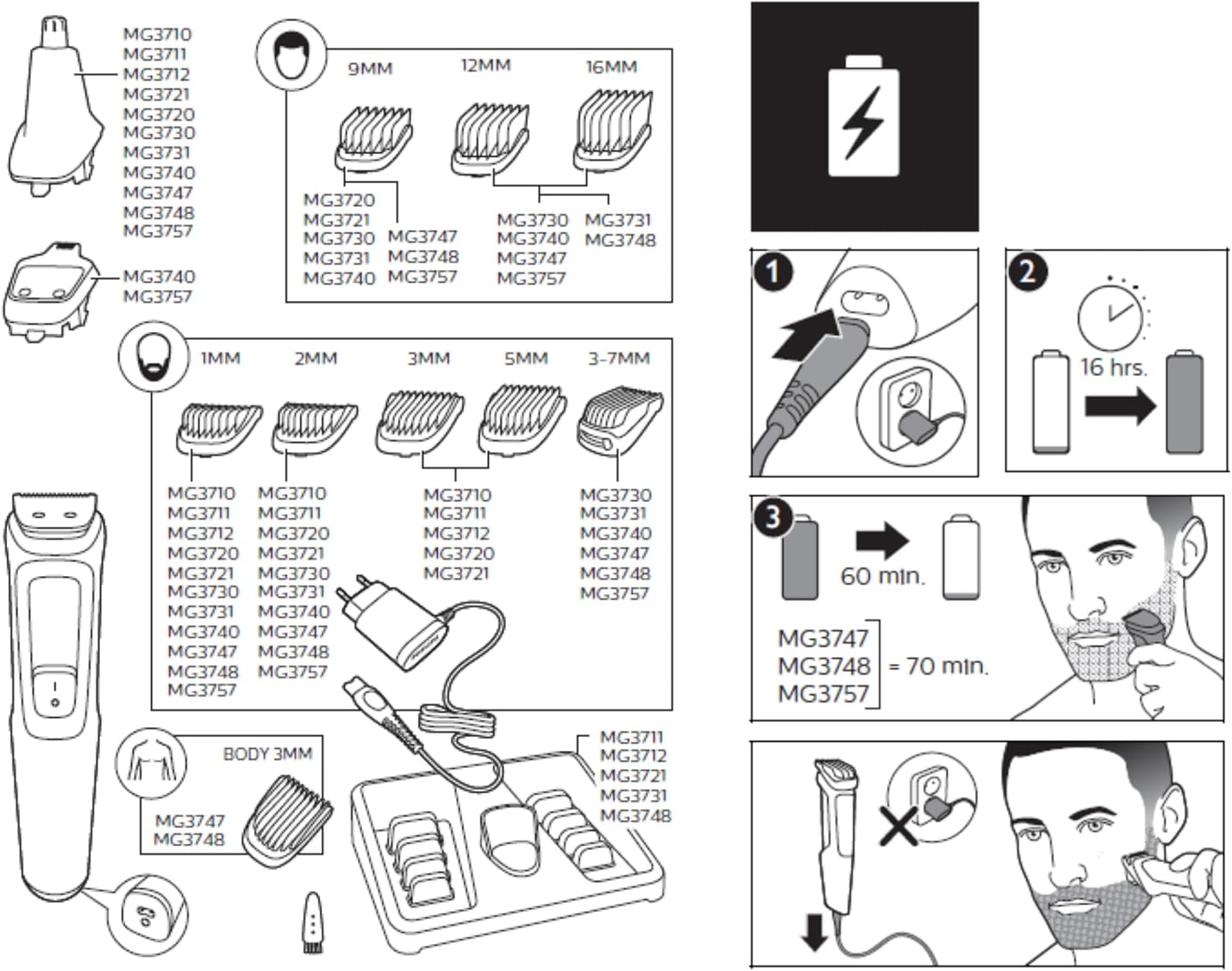 MG3710
MG3711
MG3712
MG3721
MG3720
MG3730
MG3731
MG3740
MG3747
MG3748
MG3757

MG3740
MG3757

9MM 12MM 16MM

MG3720
MG3721
MG3730
MG3731
MG3740

MG3747
MG3748
MG3757

MG3730
MG3740
MG3747
MG3757

MG3731
MG3748

1MM 2MM 3MM 5MM 3-7MM

MG3710
MG3711
MG3712
MG3720
MG3721
MG3730
MG3731
MG3740
MG3747
MG3748
MG3757

MG3710
MG3711
MG3720
MG3721
MG3730
MG3731
MG3740
MG3747
MG3748
MG3757

MG3710
MG3711
MG3712
MG3720
MG3721

MG3730
MG3731
MG3740
MG3747
MG3748
MG3757

BODY 3MM

MG3747
MG3748

MG3711
MG3712
MG3721
MG3731
MG3748

1

2

16 hrs.

3

60 min.

MG3747
MG3748
MG3757
= 70 min.