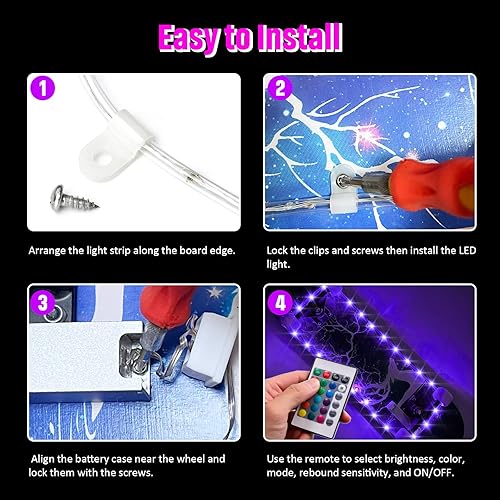 Easy to Install

1

Arrange the light strip along the board edge.

2

Lock the clips and screws then install the LED light.

3

Align the battery case near the wheel and lock them with the screws.

4

Use the remote to select brightness, color, mode, rebound sensitivity, and ON/OFF.