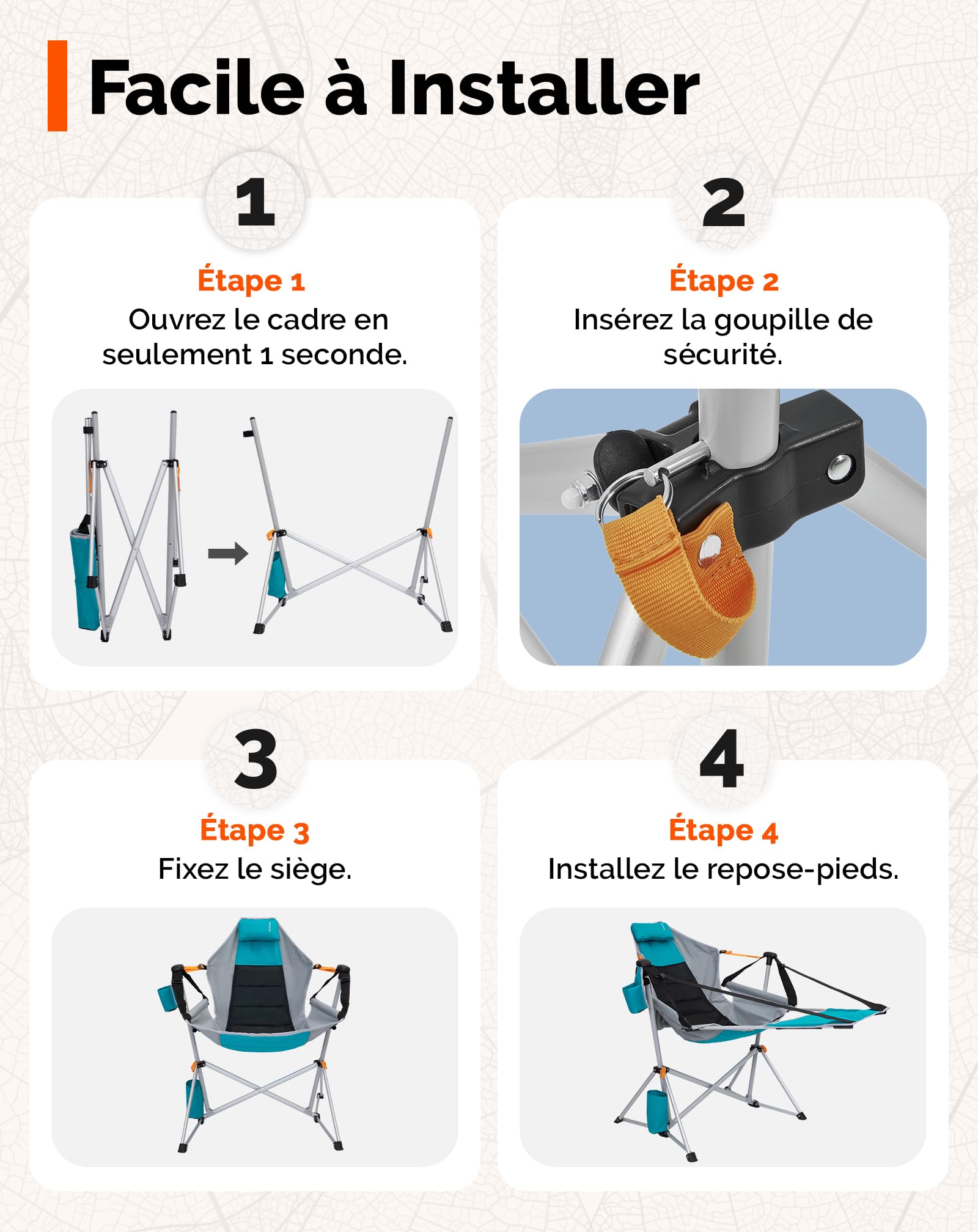 Facile à Installer

1

Étape 1
Ouvrez le cadre en seulement 1 seconde.

2

Étape 2
Insérez la goupille de sécurité.

3

Étape 3
Fixez le siège.

4

Étape 4
Installez le repose-pieds.