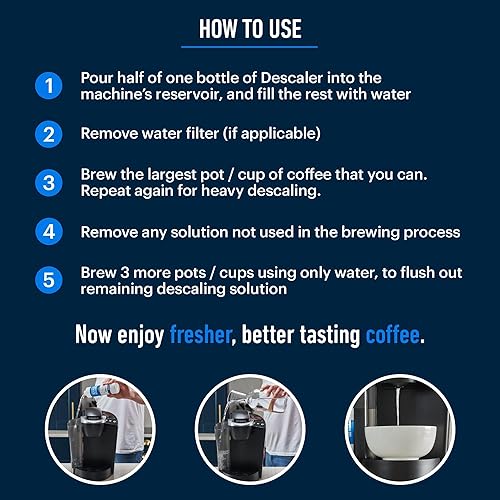 HOW TO USE

1 Pour half of one bottle of Descaler into the machine's reservoir, and fill the rest with water

2 Remove water filter (if applicable)

3 Brew the largest pot / cup of coffee that you can. Repeat again for heavy descaling.

4 Remove any solution not used in the brewing process

5 Brew 3 more pots / cups using only water, to flush out remaining descaling solution

Now enjoy fresher, better tasting coffee.