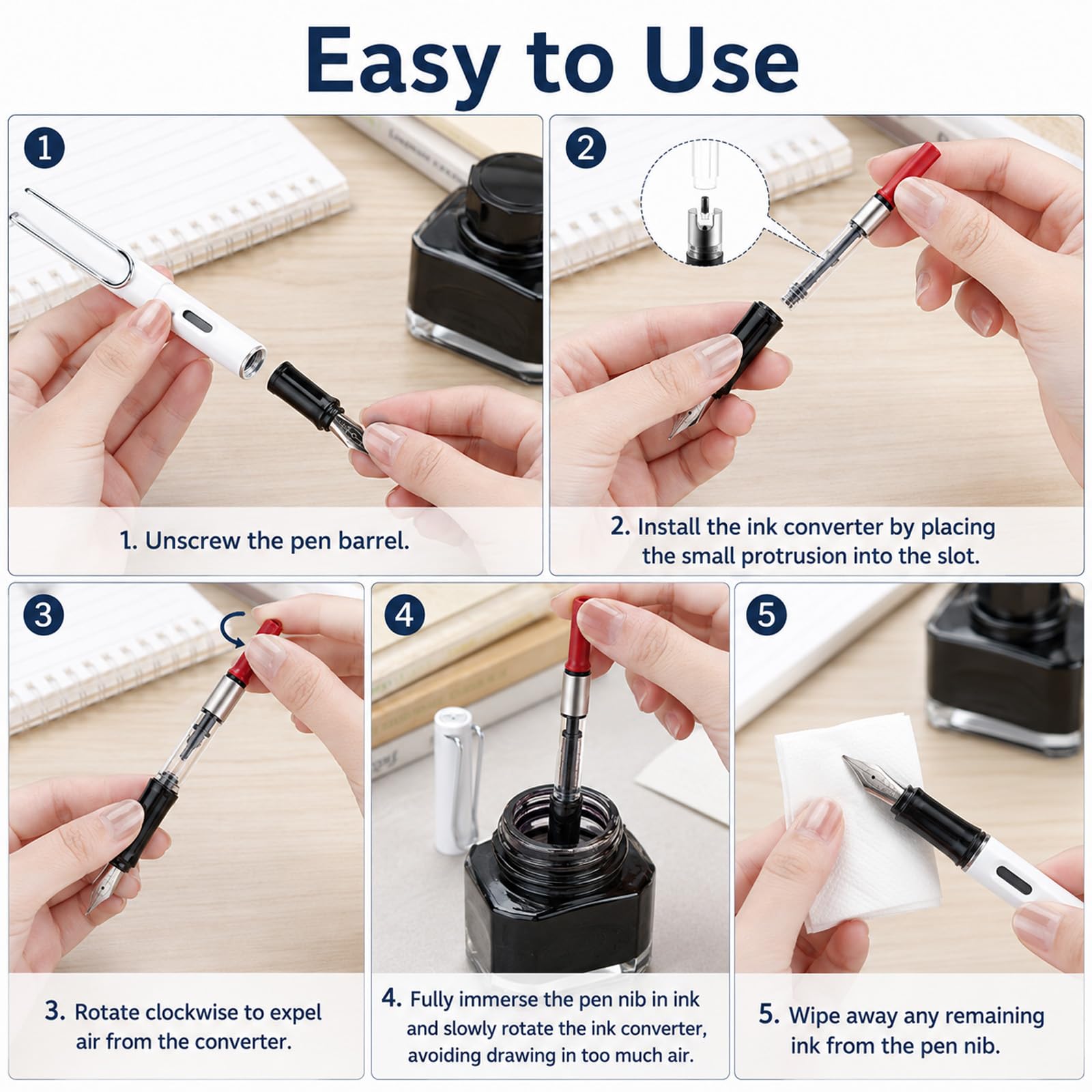 Easy to Use

1

1. Unscrew the pen barrel.

2

2. Install the ink converter by placing the small protrusion into the slot.

3

3. Rotate clockwise to expel air from the converter.

4

4. Fully immerse the pen nib in ink and slowly rotate the ink converter, avoiding drawing in too much air.

5

5. Wipe away any remaining ink from the pen nib.