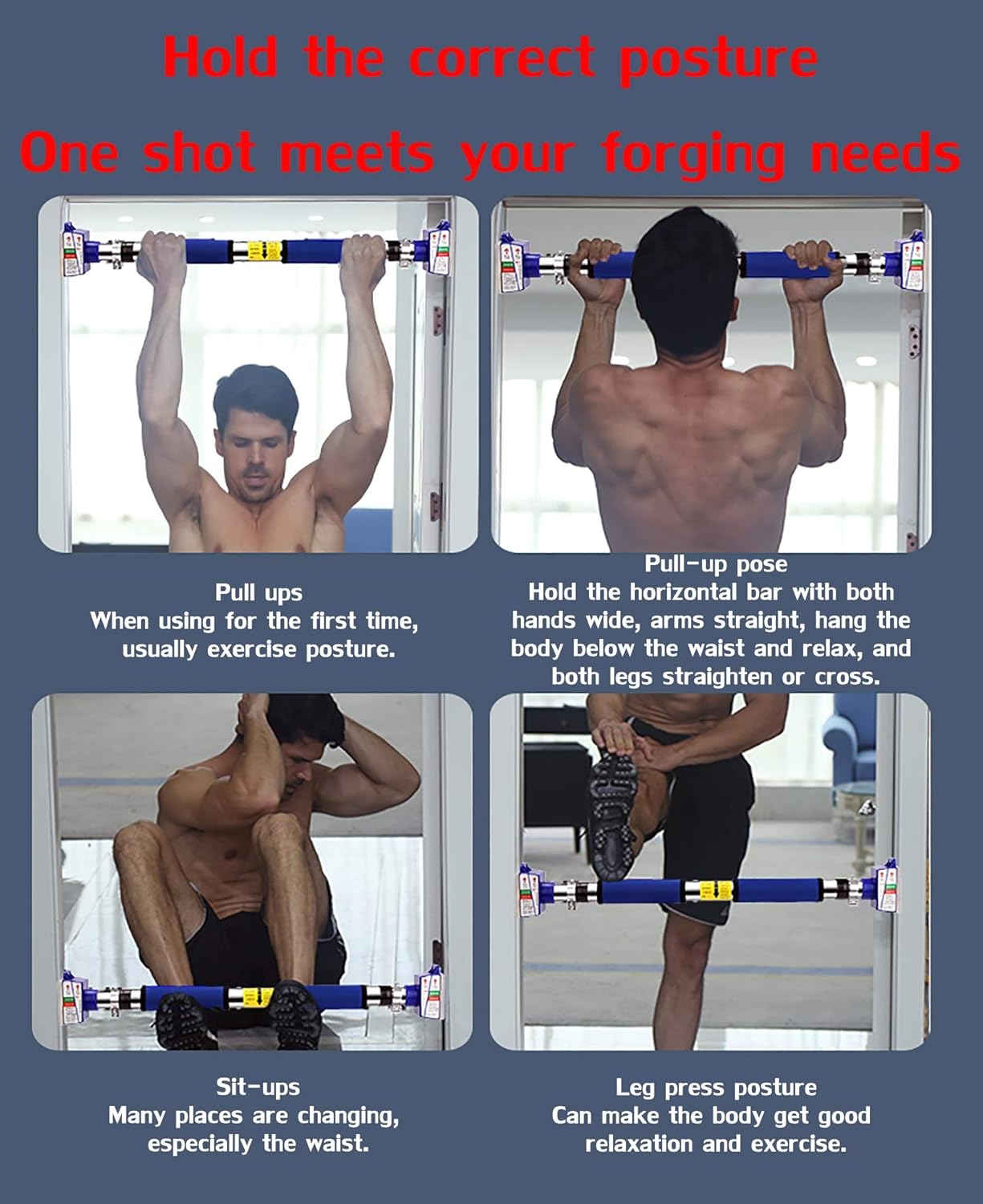 Hold the correct posture

One shot meets your forging needs

Pull ups
When using for the first time, usually exercise posture.

Pull-up pose
Hold the horizontal bar with both hands wide, arms straight, hang the body below the waist and relax, and both legs straighten or cross.

Sit-ups
Many places are changing, especially the waist.

Leg press posture
Can make the body get good relaxation and exercise.