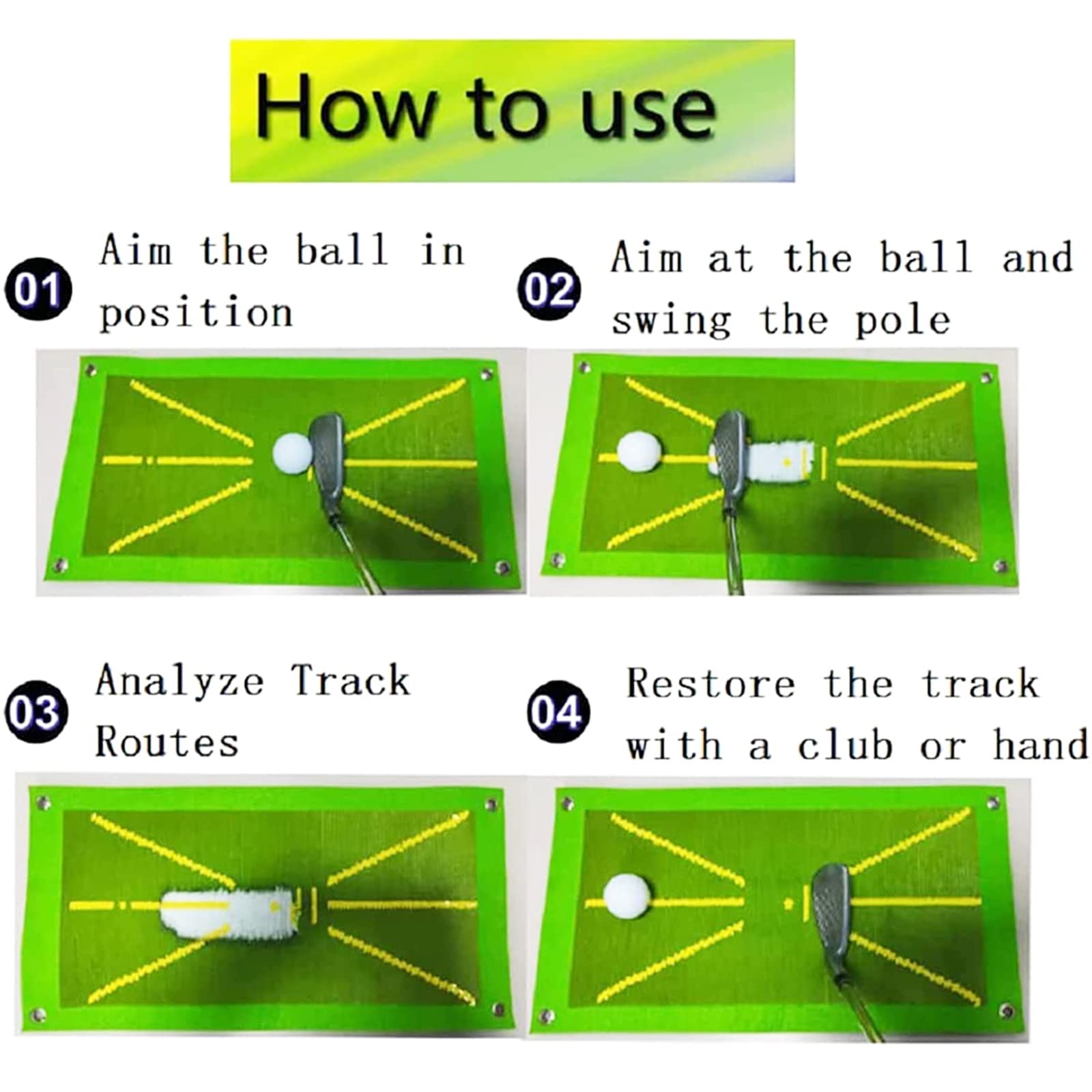 How to use

01 Aim the ball in position

02 Aim at the ball and swing the pole

03 Analyze Track Routes

04 Restore the track with a club or hand