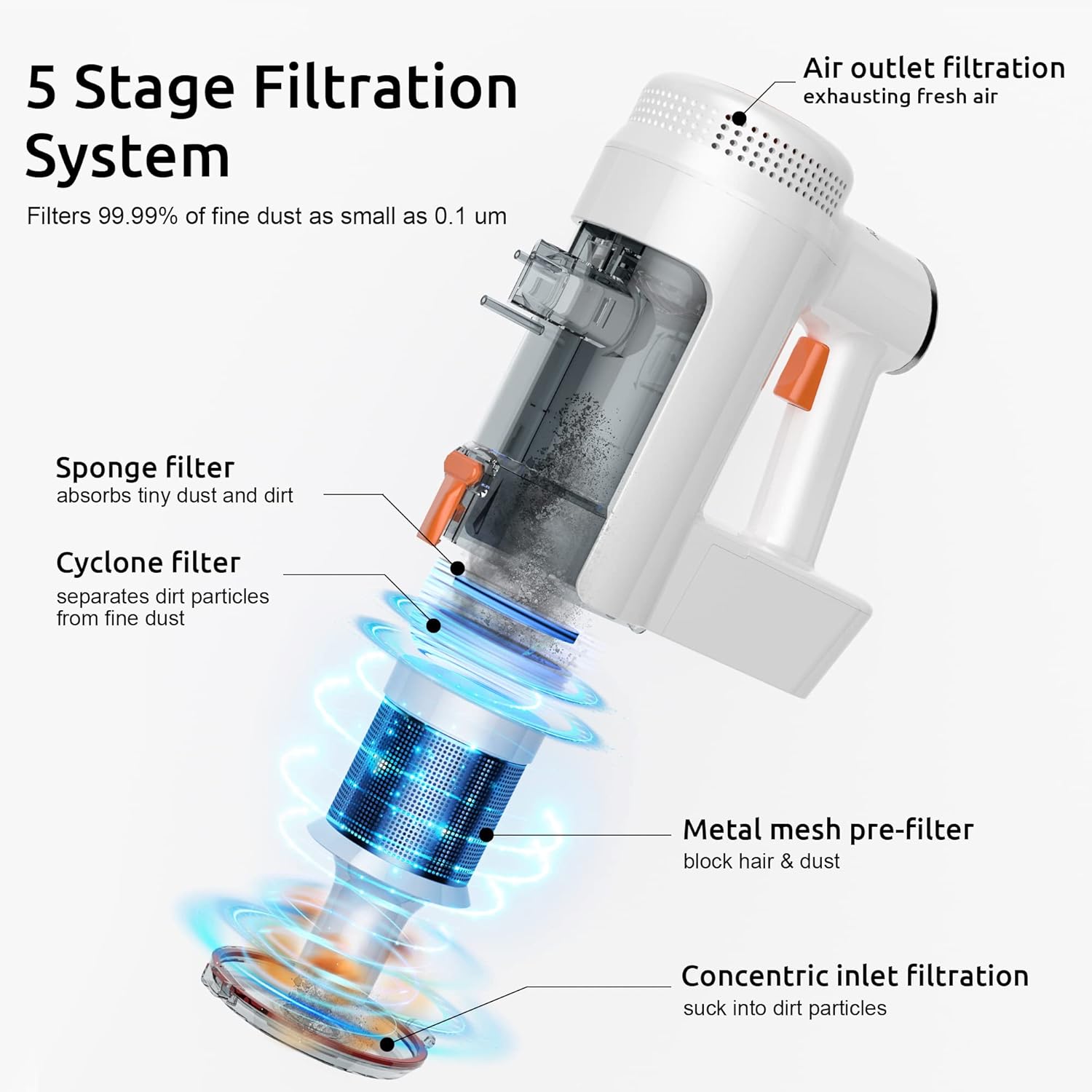 5 Stage Filtration System

Filters 99.99% of fine dust as small as 0.1 um

Air outlet filtration
exhausting fresh air

Sponge filter
absorbs tiny dust and dirt

Cyclone filter
separates dirt particles from fine dust

Metal mesh pre-filter
block hair & dust

Concentric inlet filtration
suck into dirt particles