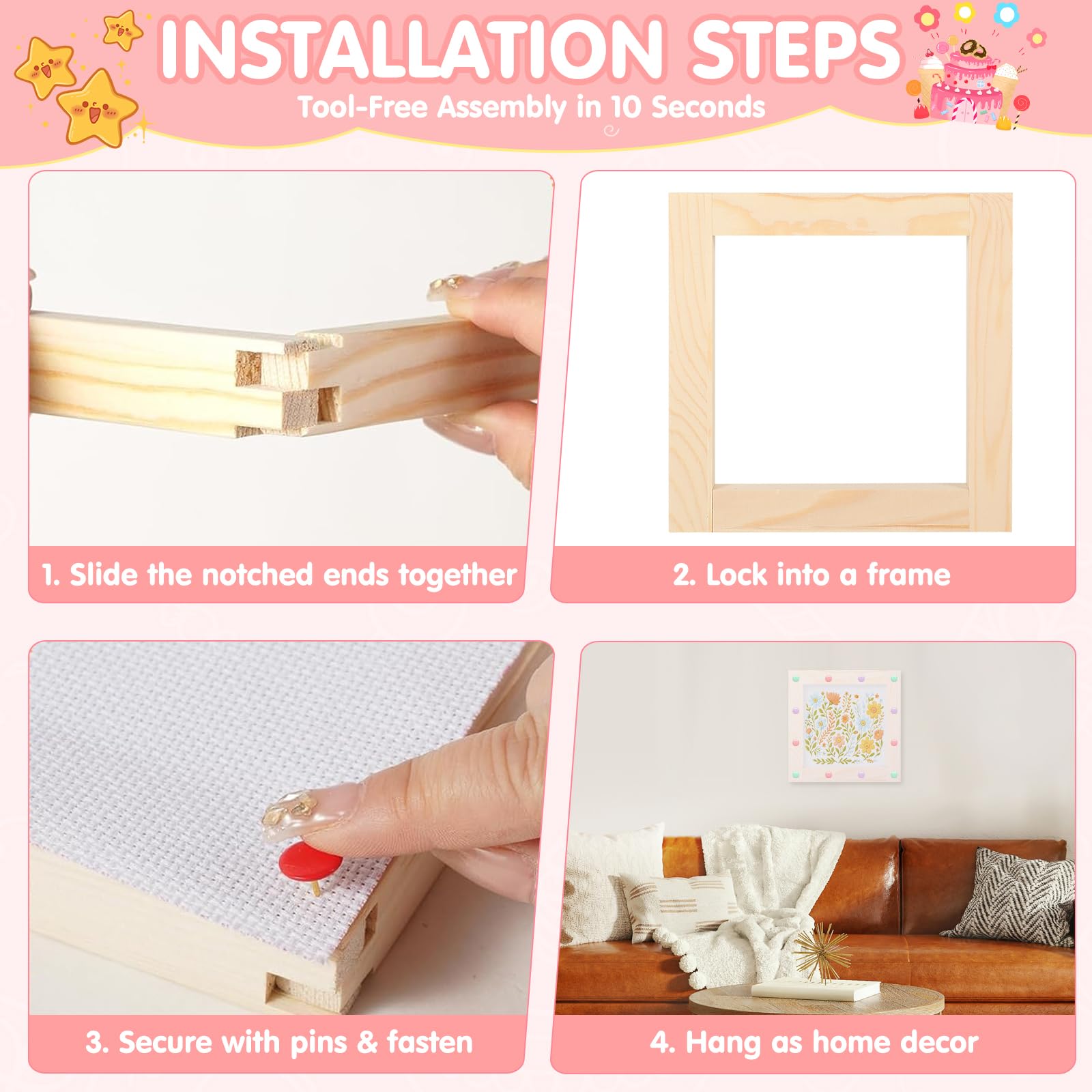 INSTALLATION STEPS

Tool-Free Assembly in 10 Seconds

1. Slide the notched ends together

2. Lock into a frame

3. Secure with pins & fasten

4. Hang as home decor