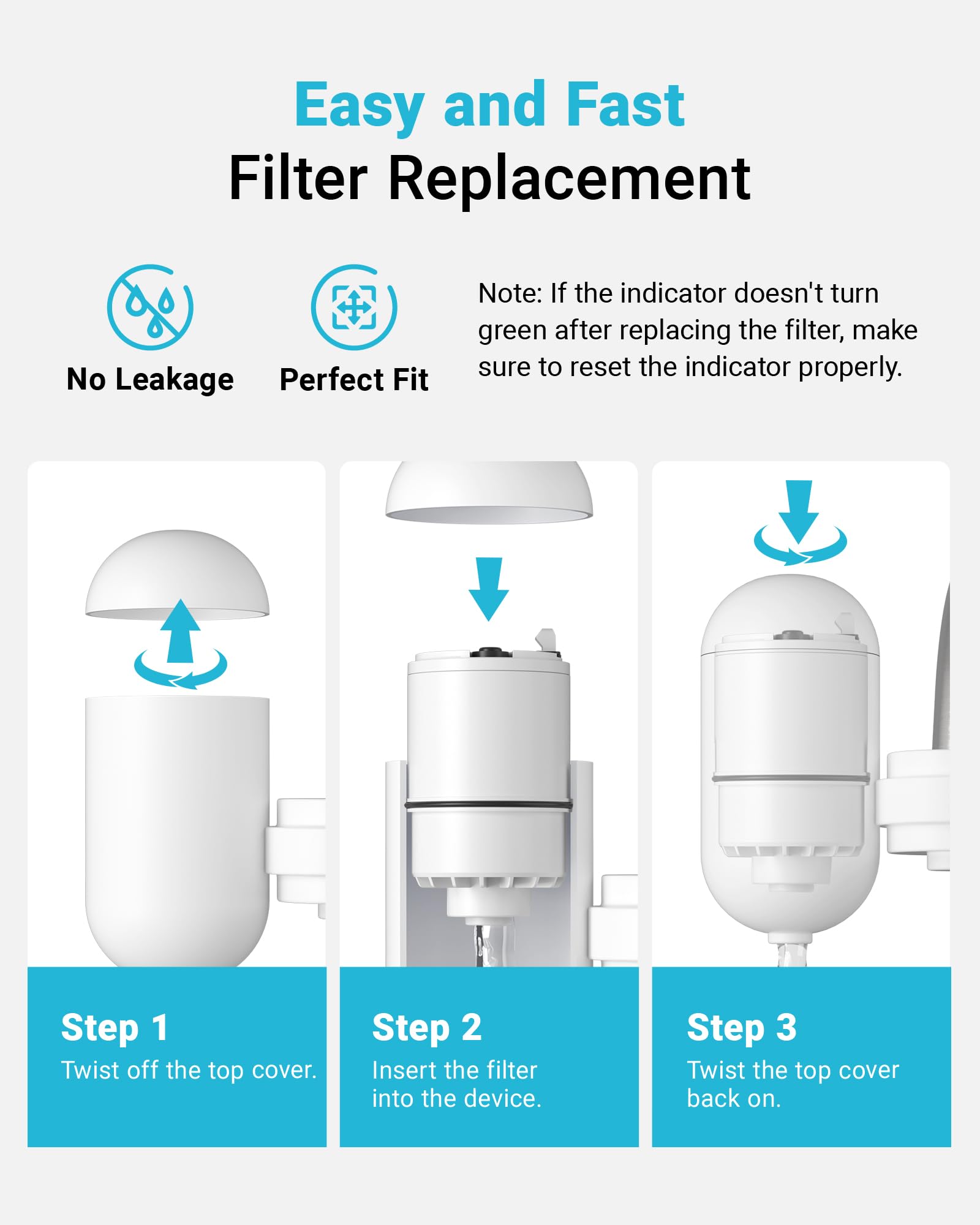 Easy and Fast
Filter Replacement

No Leakage

Perfect Fit

Note: If the indicator doesn't turn green after replacing the filter, make sure to reset the indicator properly.

Step 1
Twist off the top cover.

Step 2
Insert the filter into the device.

Step 3
Twist the top cover back on.