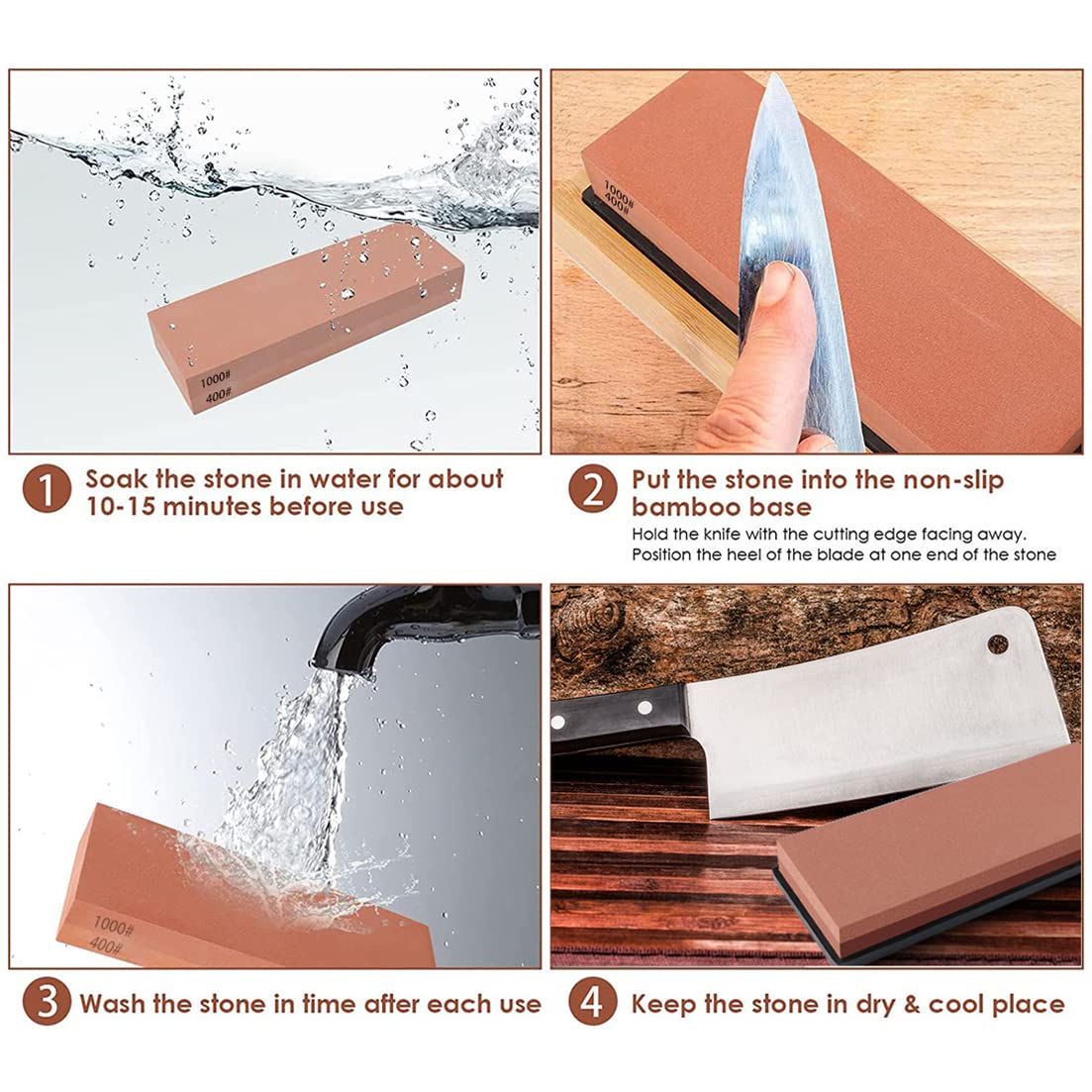 1000#
400#

1 Soak the stone in water for about 10-15 minutes before use

1000#
400#

2 Put the stone into the non-slip bamboo base

Hold the knife with the cutting edge facing away. Position the heel of the blade at one end of the stone

1000#
400#

3 Wash the stone in time after each use

4 Keep the stone in dry & cool place