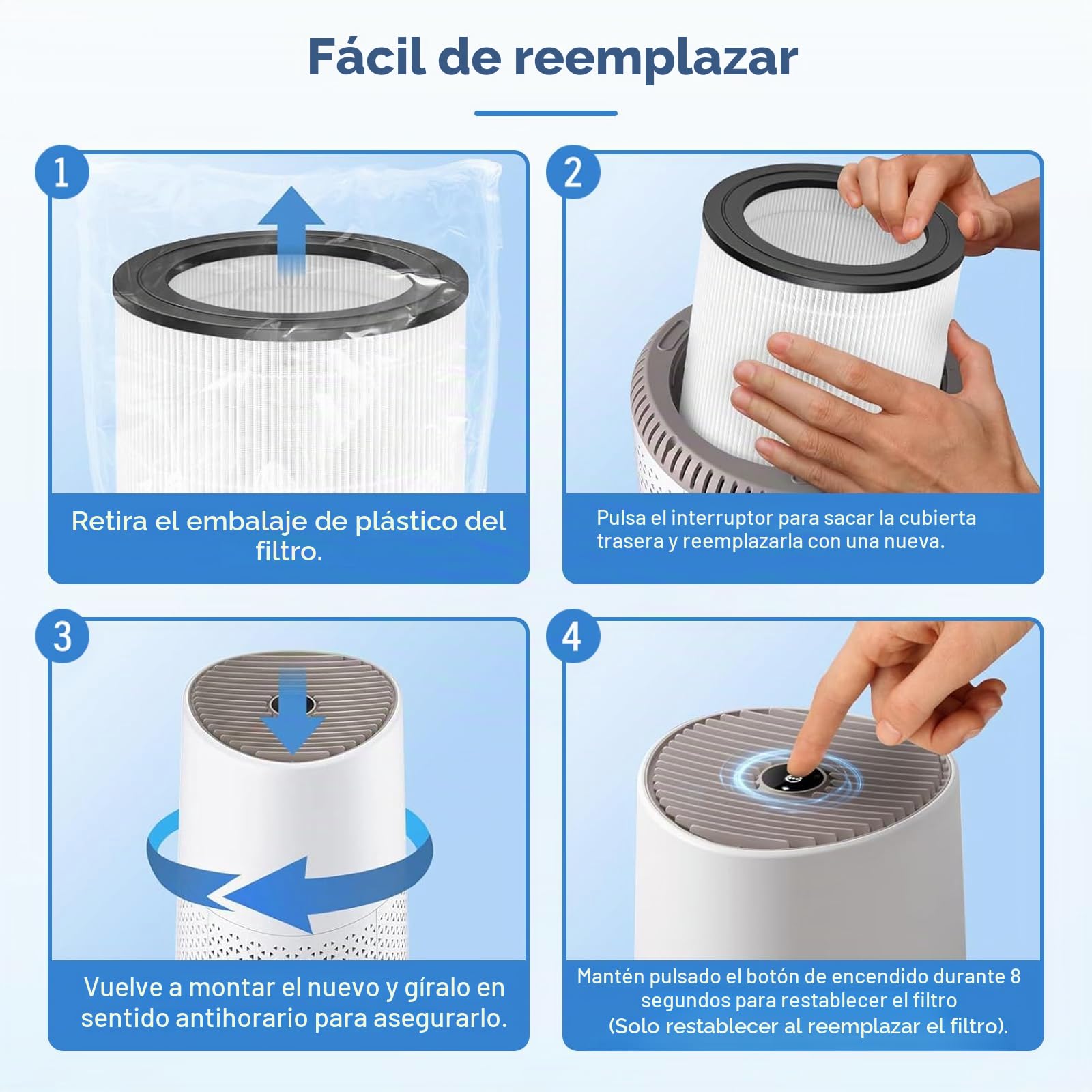 Fácil de reemplazar

1

Retira el embalaje de plástico del filtro.

2

Pulsa el interruptor para sacar la cubierta trasera y reemplazarla con una nueva.

3

Vuelve a montar el nuevo y gíralo en sentido antihorario para asegurarlo.

4

Mantén pulsado el botón de encendido durante 8 segundos para restablecer el filtro (Solo restablecer al reemplazar el filtro).