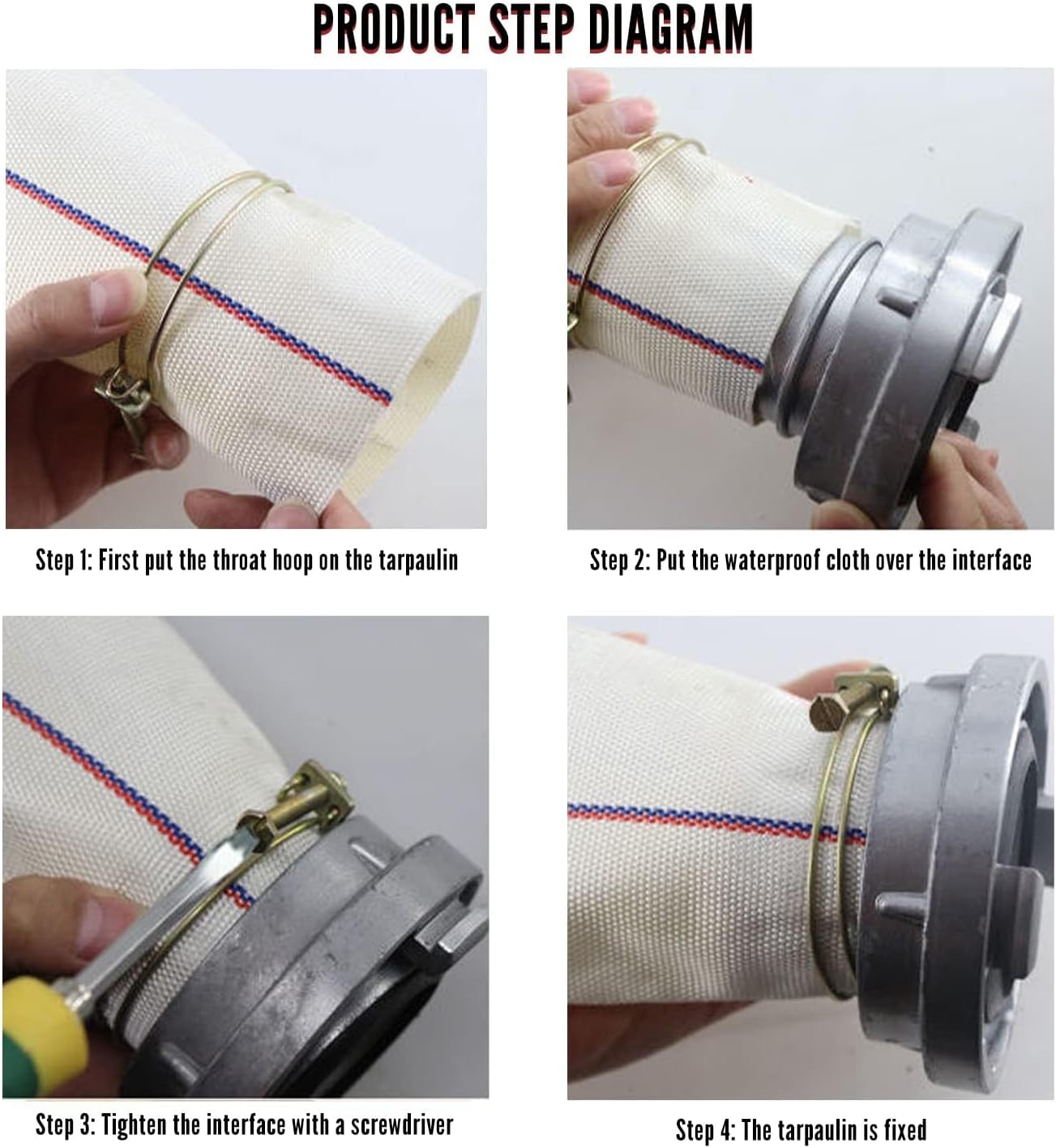 PRODUCT STEP DIAGRAM

Step 1: First put the throat hoop on the tarpaulin

Step 2: Put the waterproof cloth over the interface

Step 3: Tighten the interface with a screwdriver

Step 4: The tarpaulin is fixed