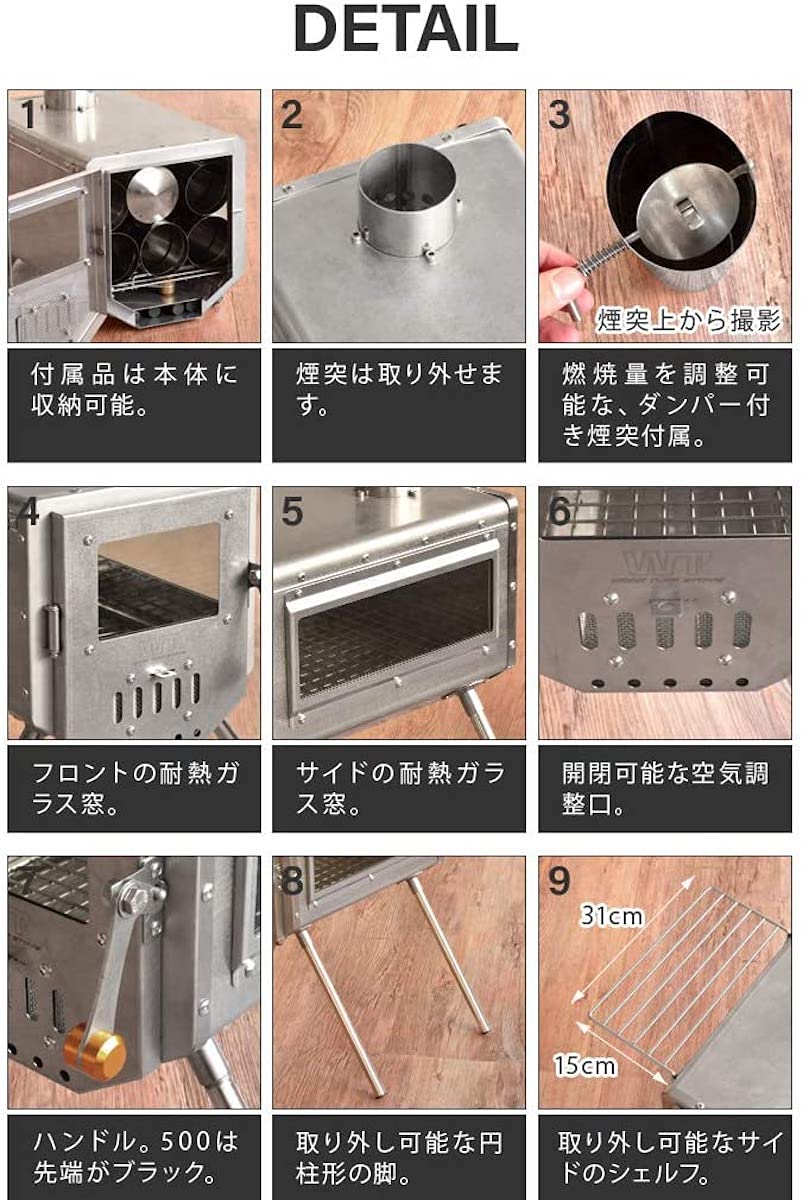 DETAIL

1
付属品は本体に収納可能。

2
煙突は取り外せます。

3
煙突上から撮影
燃焼量を調整可能な、ダンパー付き煙突付属。

4
フロントの耐熱ガラス窓。

5
サイドの耐熱ガラス窓。

6
開閉可能な空気調整口。

7
ハンドル。500は先端がブラック。

8
取り外し可能な円柱形の脚。

9
31cm
15cm
取り外し可能なサイドのシェルフ。