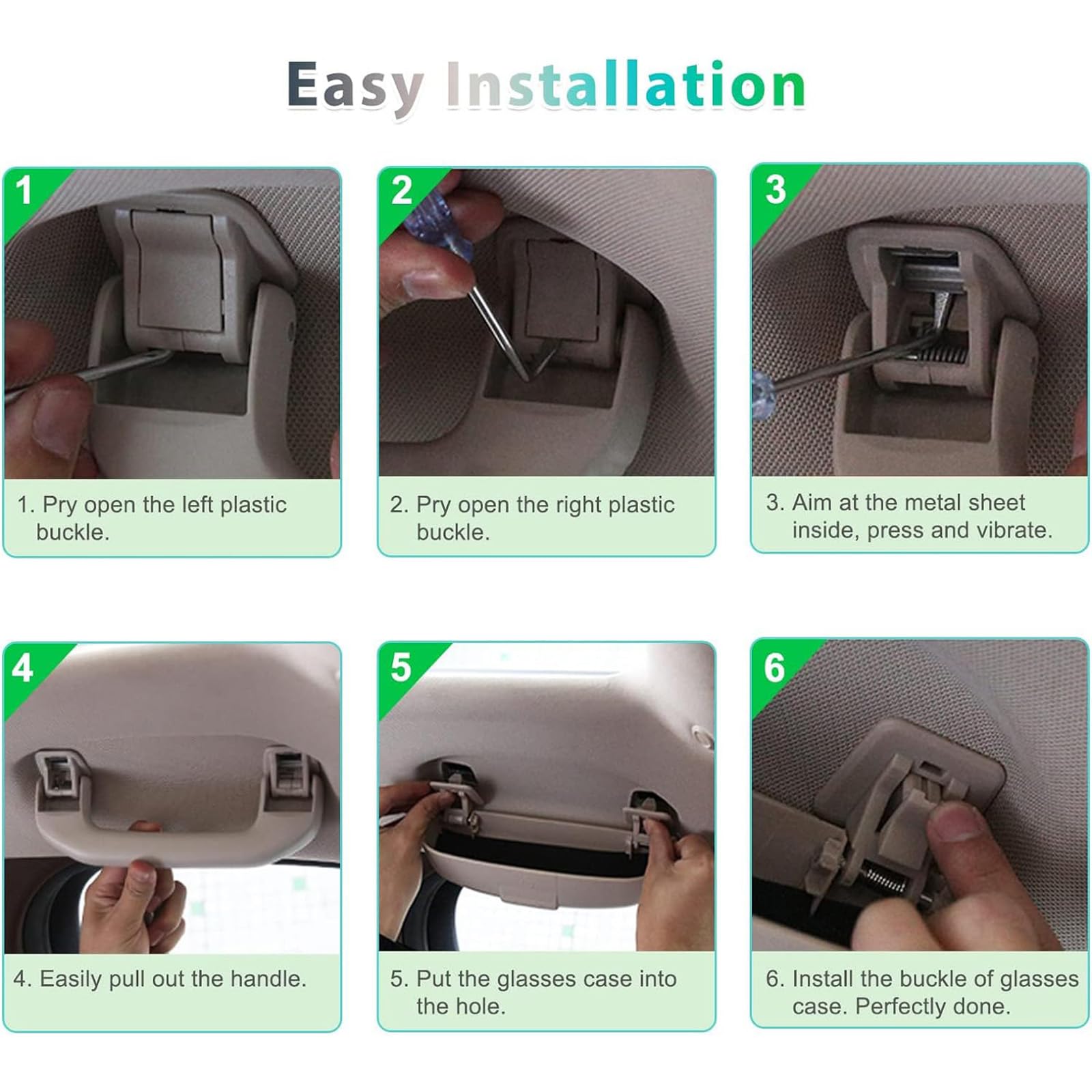 Easy Installation

1

1. Pry open the left plastic buckle.

2

2. Pry open the right plastic buckle.

3

3. Aim at the metal sheet inside, press and vibrate.

4

4. Easily pull out the handle.

5

5. Put the glasses case into the hole.

6

6. Install the buckle of glasses case. Perfectly done.