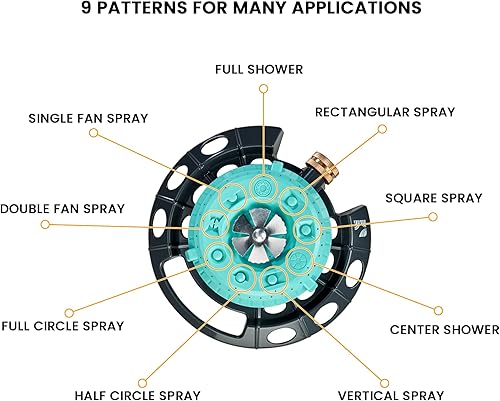 9 PATTERNS FOR MANY APPLICATIONS

FULL SHOWER

SINGLE FAN SPRAY

RECTANGULAR SPRAY

DOUBLE FAN SPRAY

SQUARE SPRAY

FULL CIRCLE SPRAY

CENTER SHOWER

HALF CIRCLE SPRAY

VERTICAL SPRAY