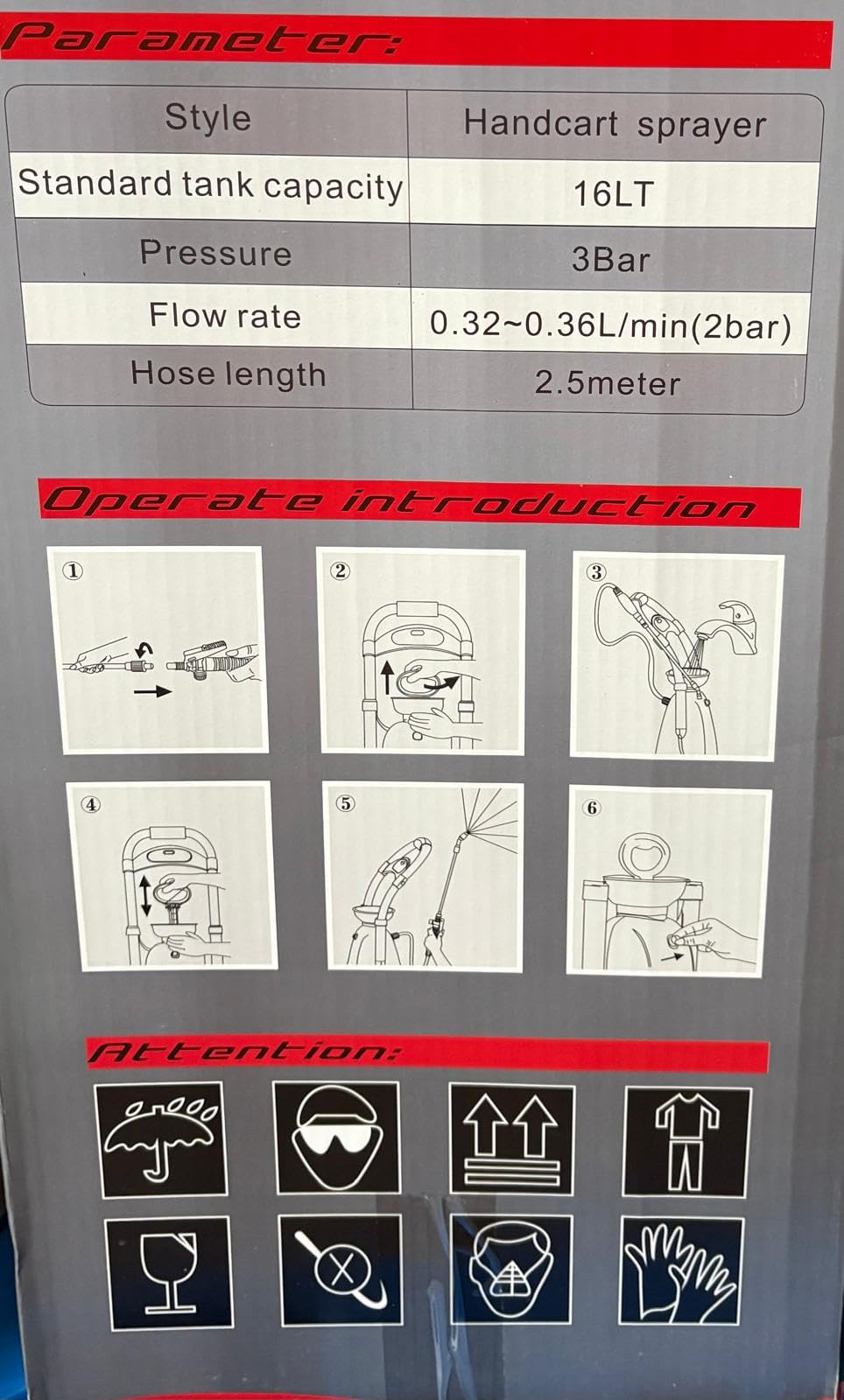 Parameter:

| Style | Handcart sprayer |
|---|---|
| Standard tank capacity | 16LT |
| Pressure | 3Bar |
| Flow rate | 0.32~0.36L/min(2bar) |
| Hose length | 2.5meter |

Operate introduction

①

②

③

④

⑤

⑥

Attention: