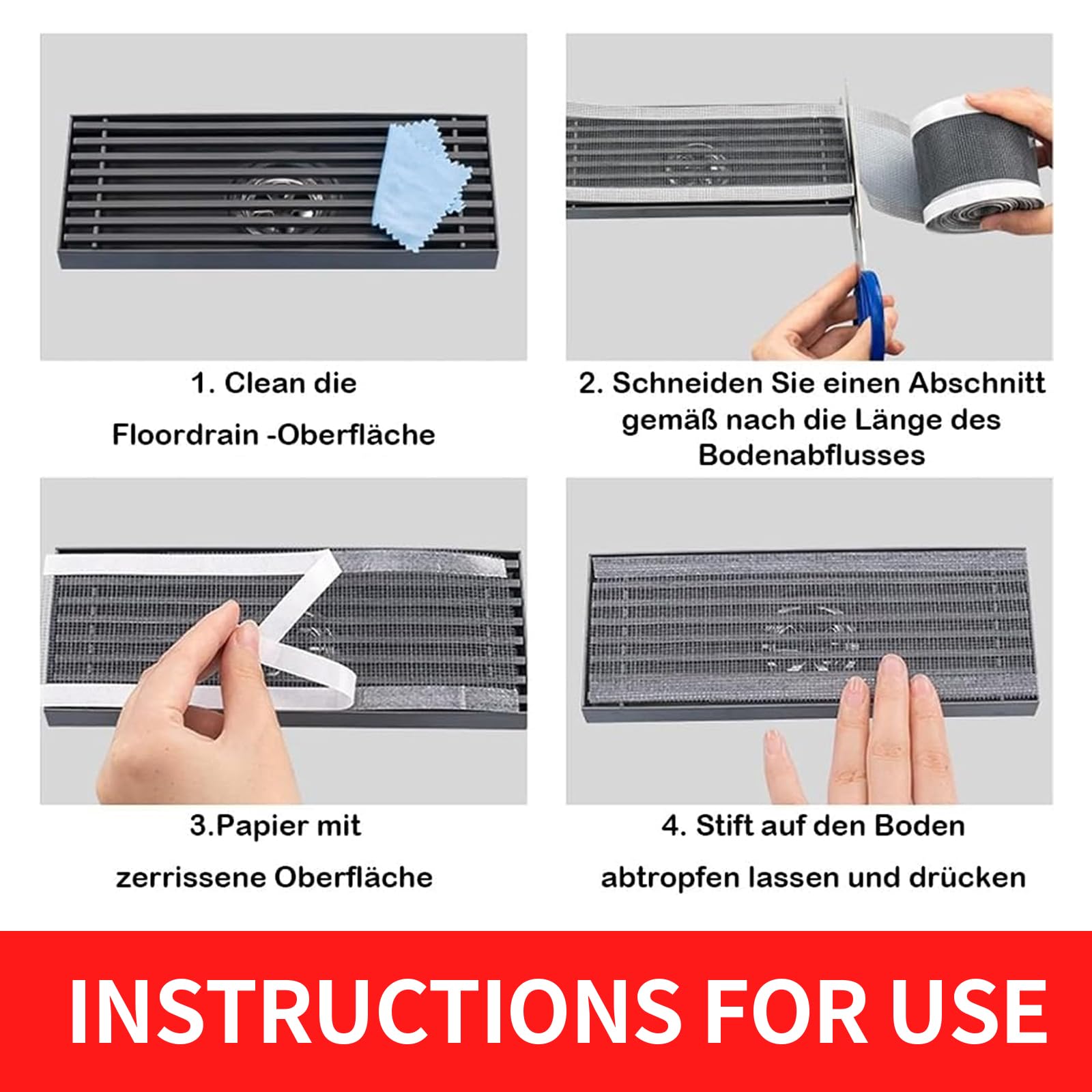 1. Clean die Floordrain -Oberfläche

2. Schneiden Sie einen Abschnitt gemäß nach die Länge des Bodenabflusses

3.Papier mit zerrissene Oberfläche

4. Stift auf den Boden abtropfen lassen und drücken

INSTRUCTIONS FOR USE