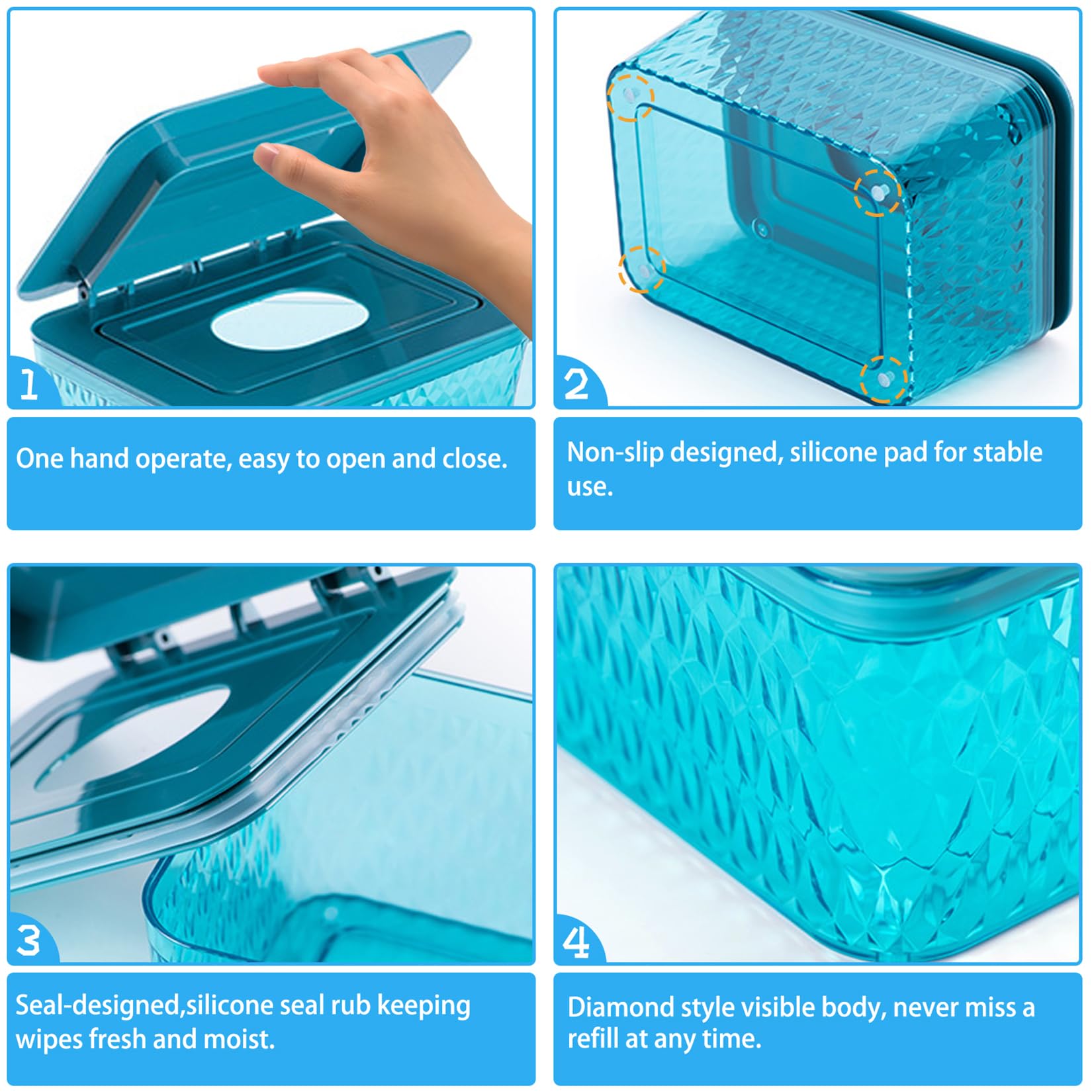 1

One hand operate, easy to open and close.

2

Non-slip designed, silicone pad for stable use.

3

Seal-designed,silicone seal rub keeping wipes fresh and moist.

4

Diamond style visible body, never miss a refill at any time.