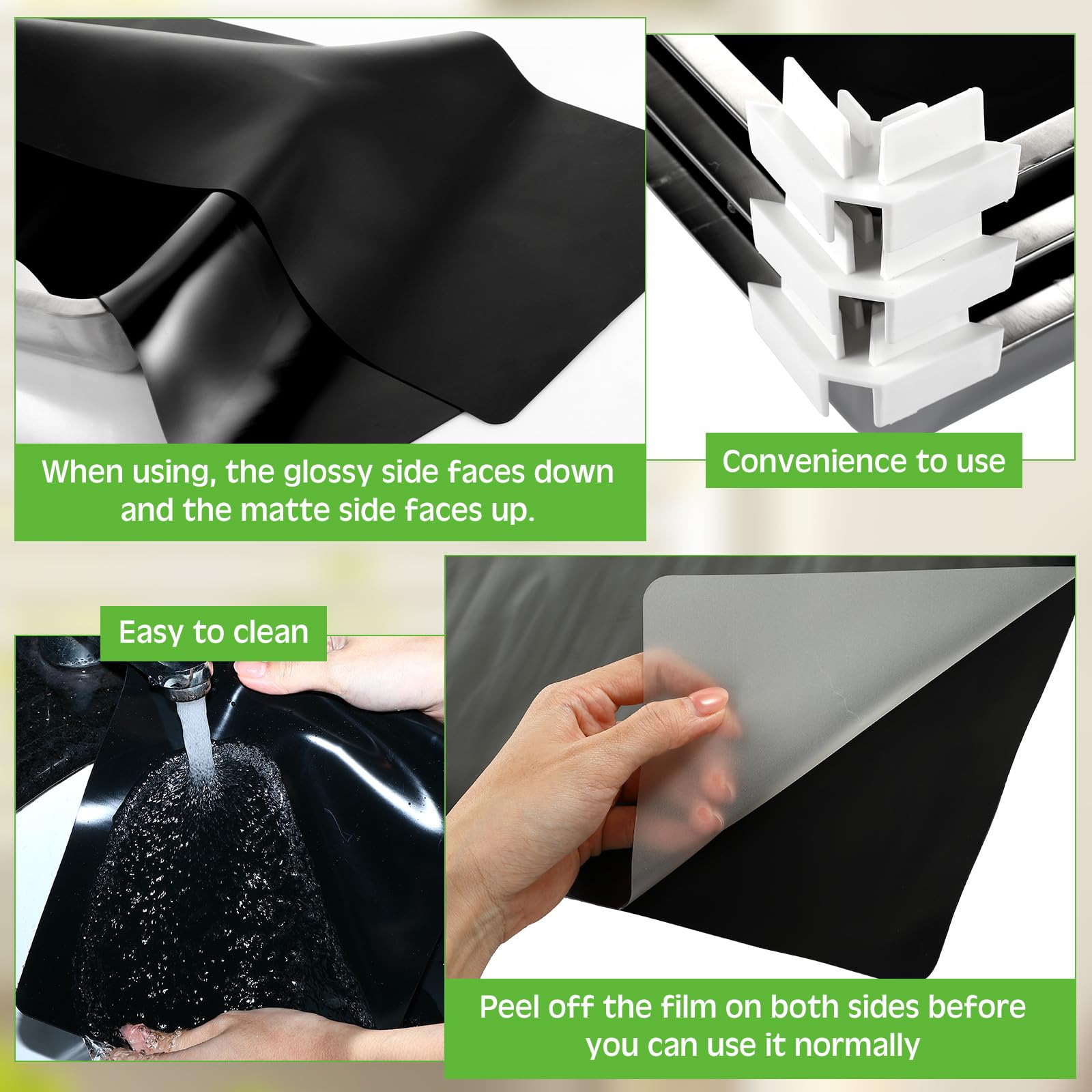 When using, the glossy side faces down and the matte side faces up.

Convenience to use

Easy to clean

Peel off the film on both sides before you can use it normally