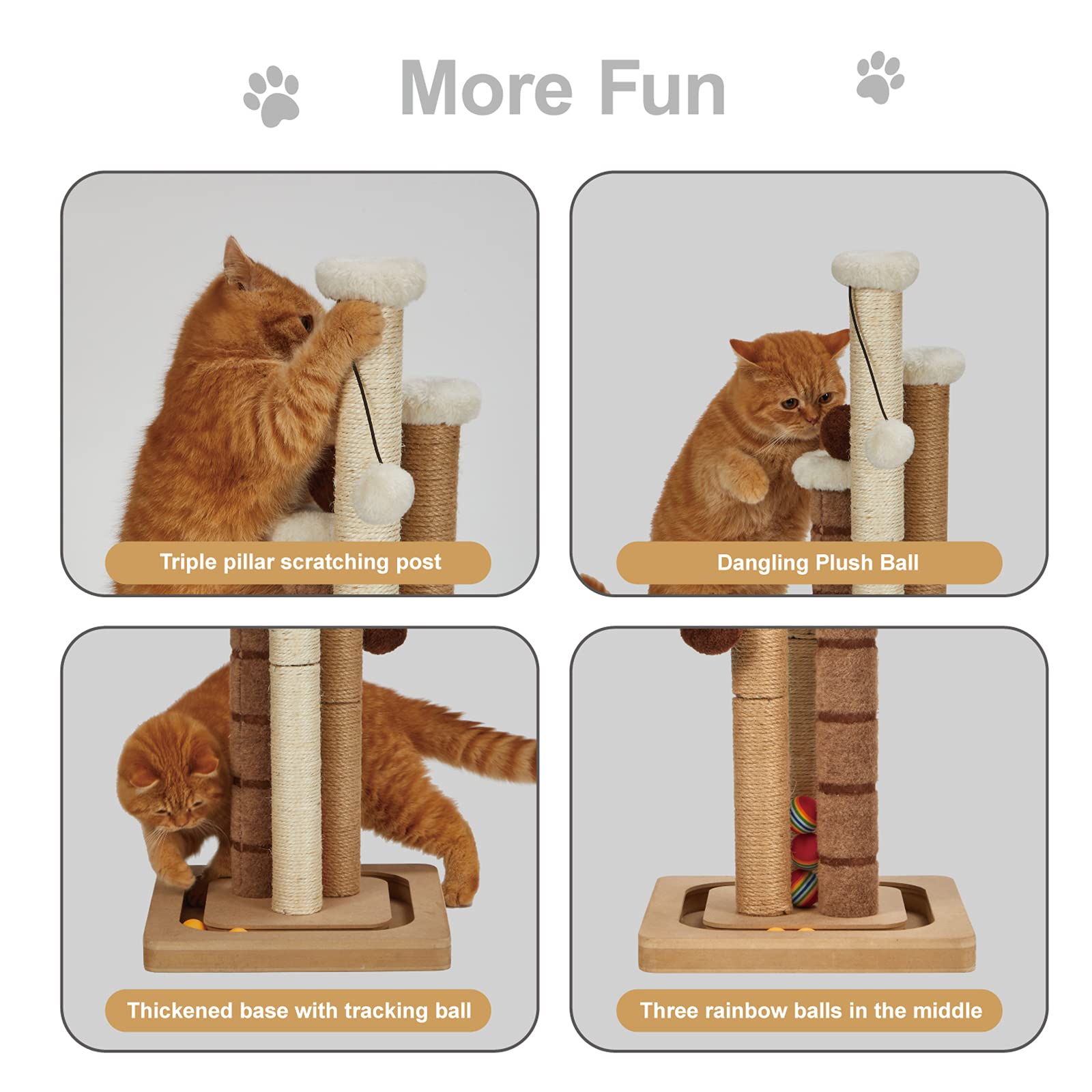 More Fun

Triple pillar scratching post

Dangling Plush Ball

Thickened base with tracking ball

Three rainbow balls in the middle