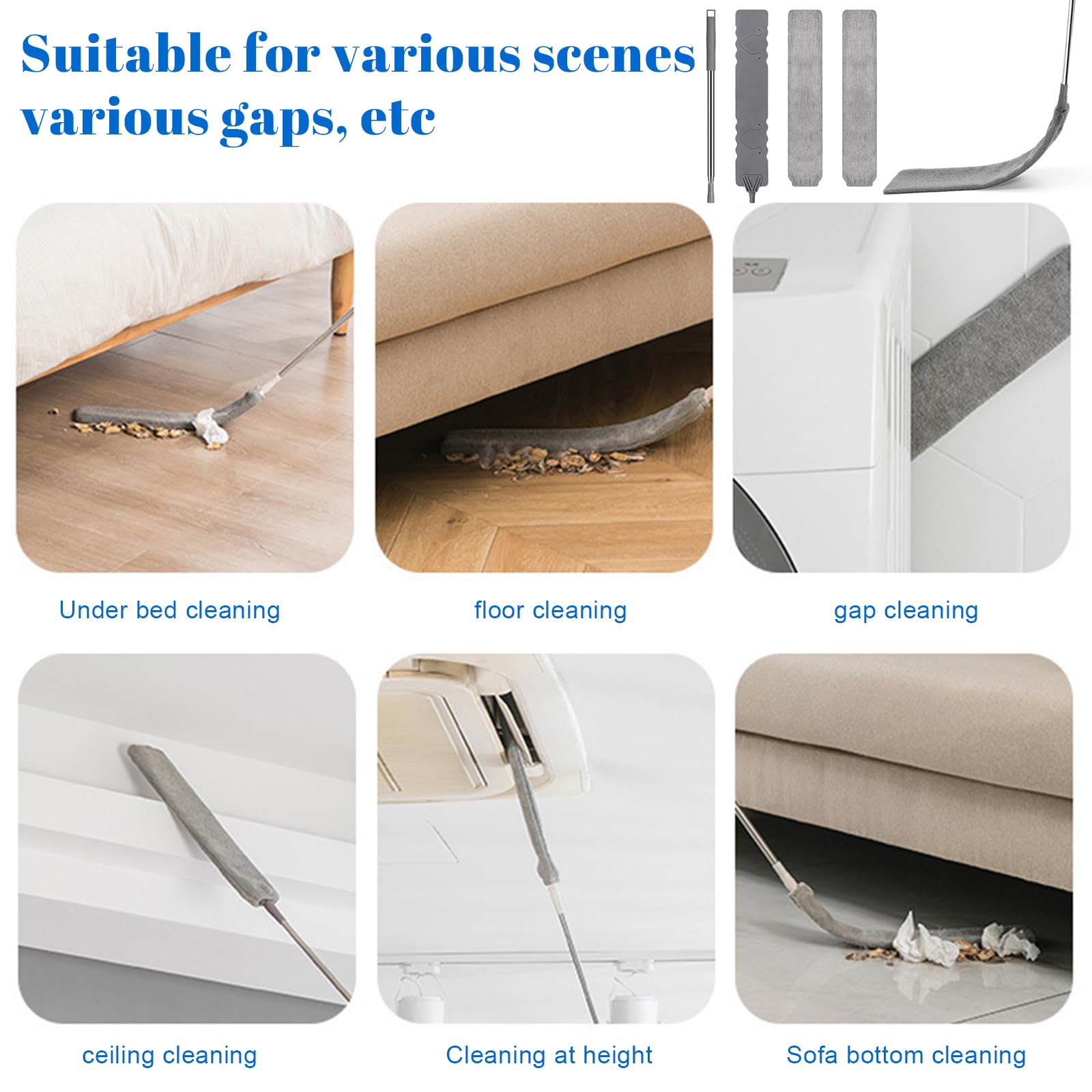 Suitable for various scenes various gaps, etc

Under bed cleaning

floor cleaning

gap cleaning

ceiling cleaning

Cleaning at height

Sofa bottom cleaning