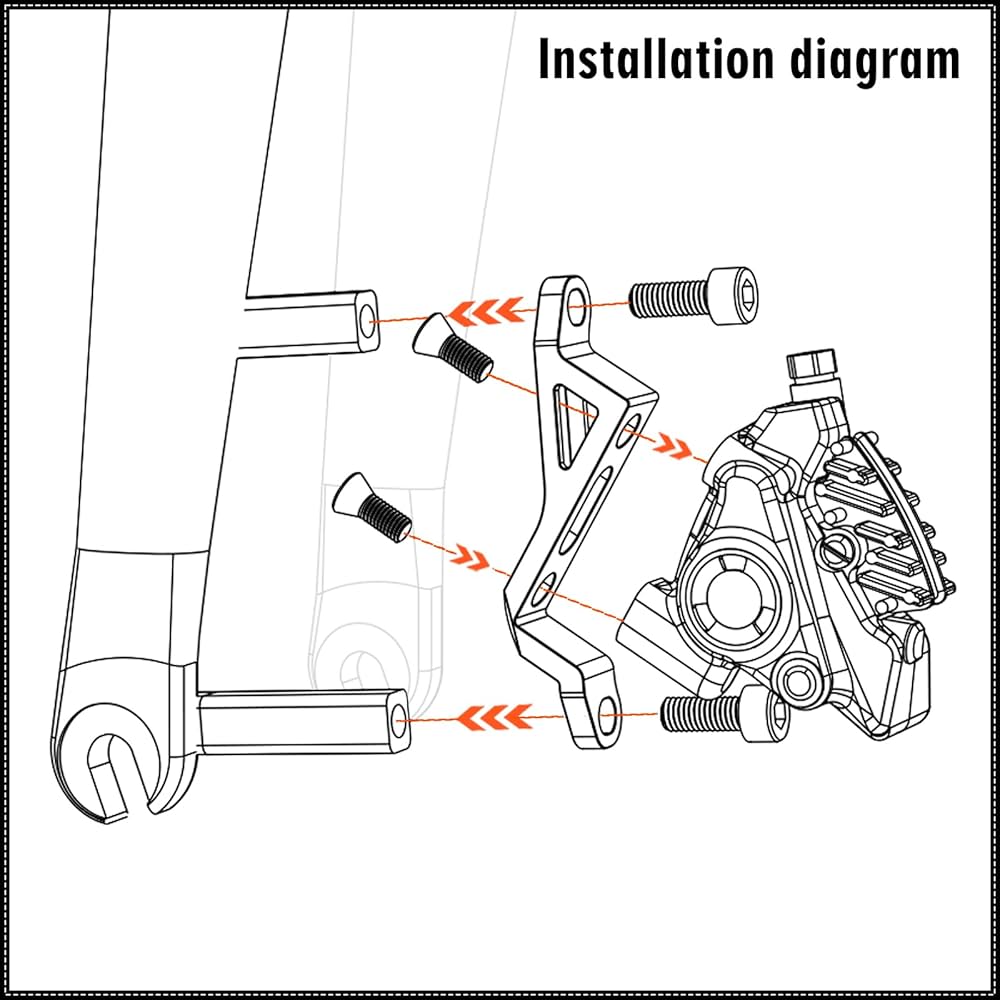 Installation diagram