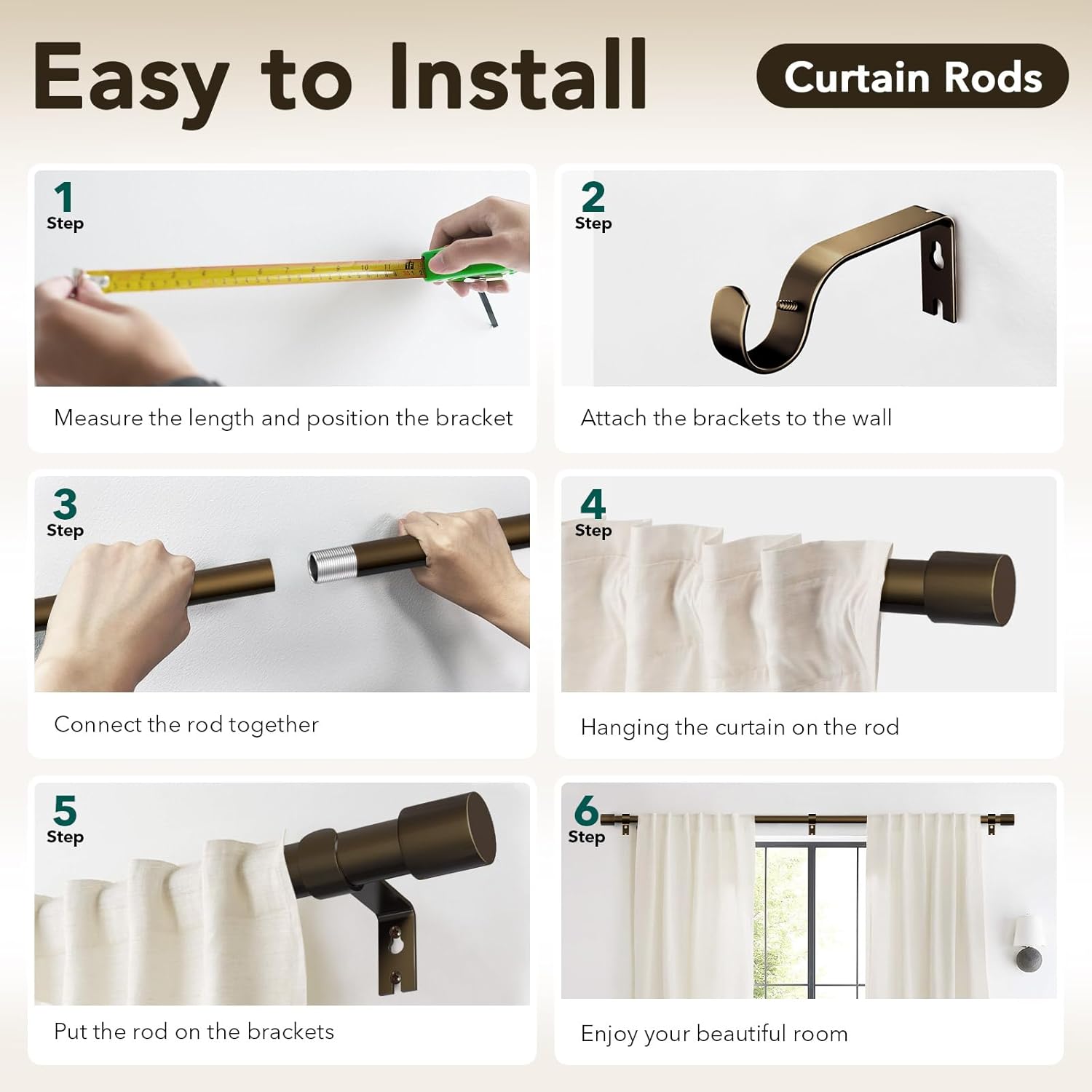 Easy to Install

Curtain Rods

1
Step

Measure the length and position the bracket

2
Step

Attach the brackets to the wall

3
Step

Connect the rod together

4
Step

Hanging the curtain on the rod

5
Step

Put the rod on the brackets

6
Step

Enjoy your beautiful room