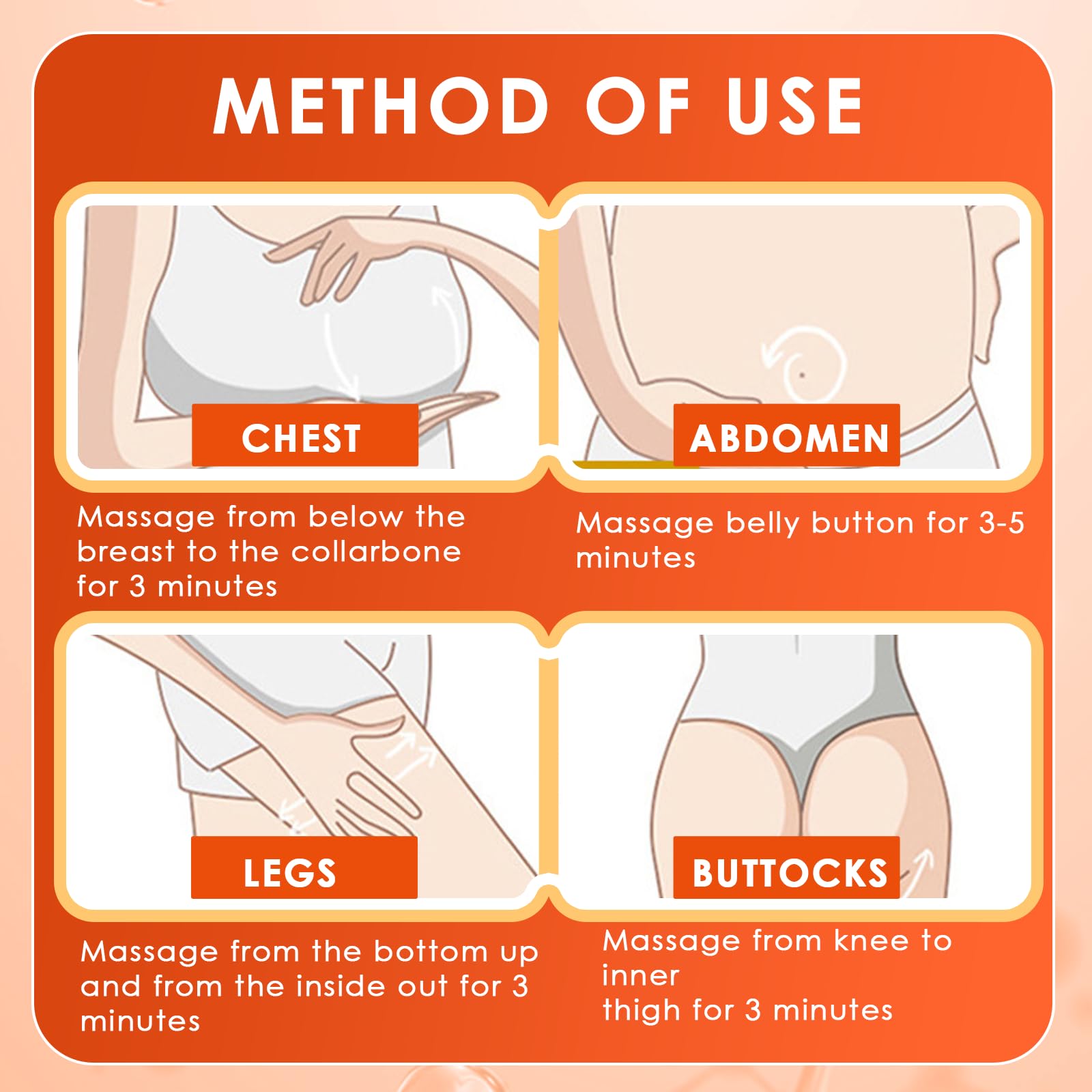 METHOD OF USE

CHEST

Massage from below the breast to the collarbone for 3 minutes

ABDOMEN

Massage belly button for 3-5 minutes

LEGS

Massage from the bottom up and from the inside out for 3 minutes

BUTTOCKS

Massage from knee to inner
thigh for 3 minutes