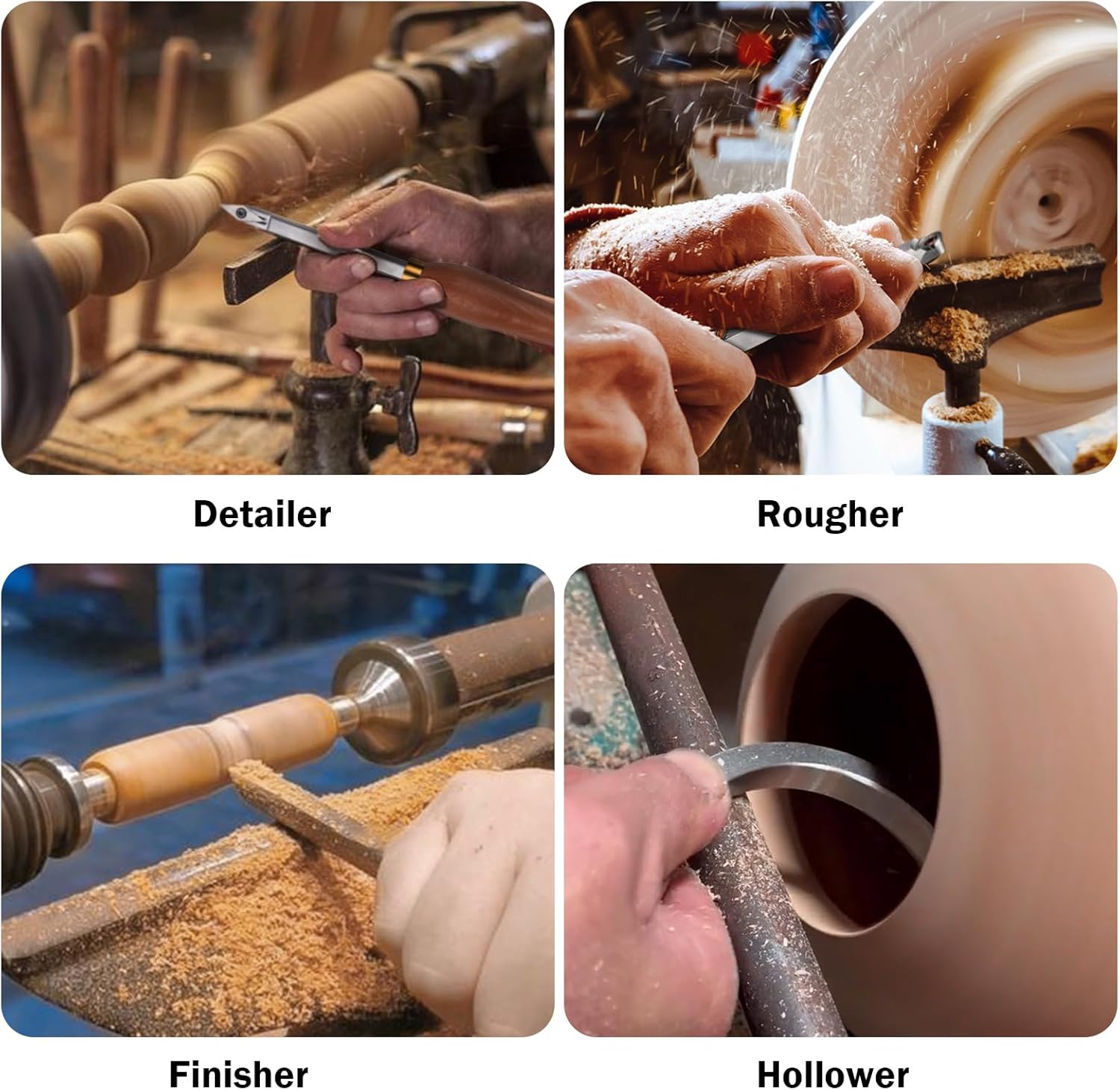 Detailer

Rougher

Finisher

Hollower