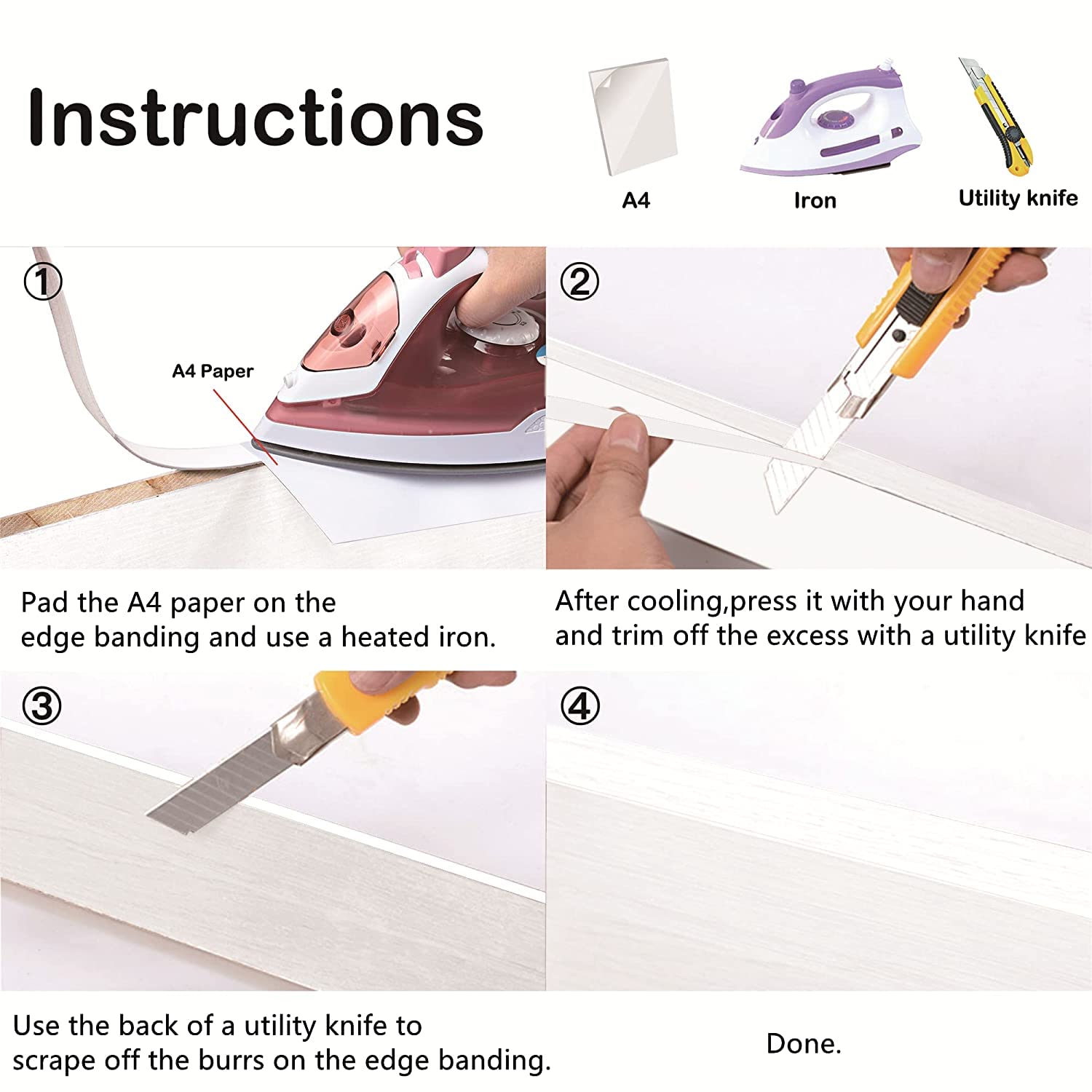 Instructions

A4

Iron

Utility knife

①

A4 Paper

Pad the A4 paper on the edge banding and use a heated iron.

②

After cooling,press it with your hand and trim off the excess with a utility knife

③

Use the back of a utility knife to scrape off the burrs on the edge banding.

④

Done.