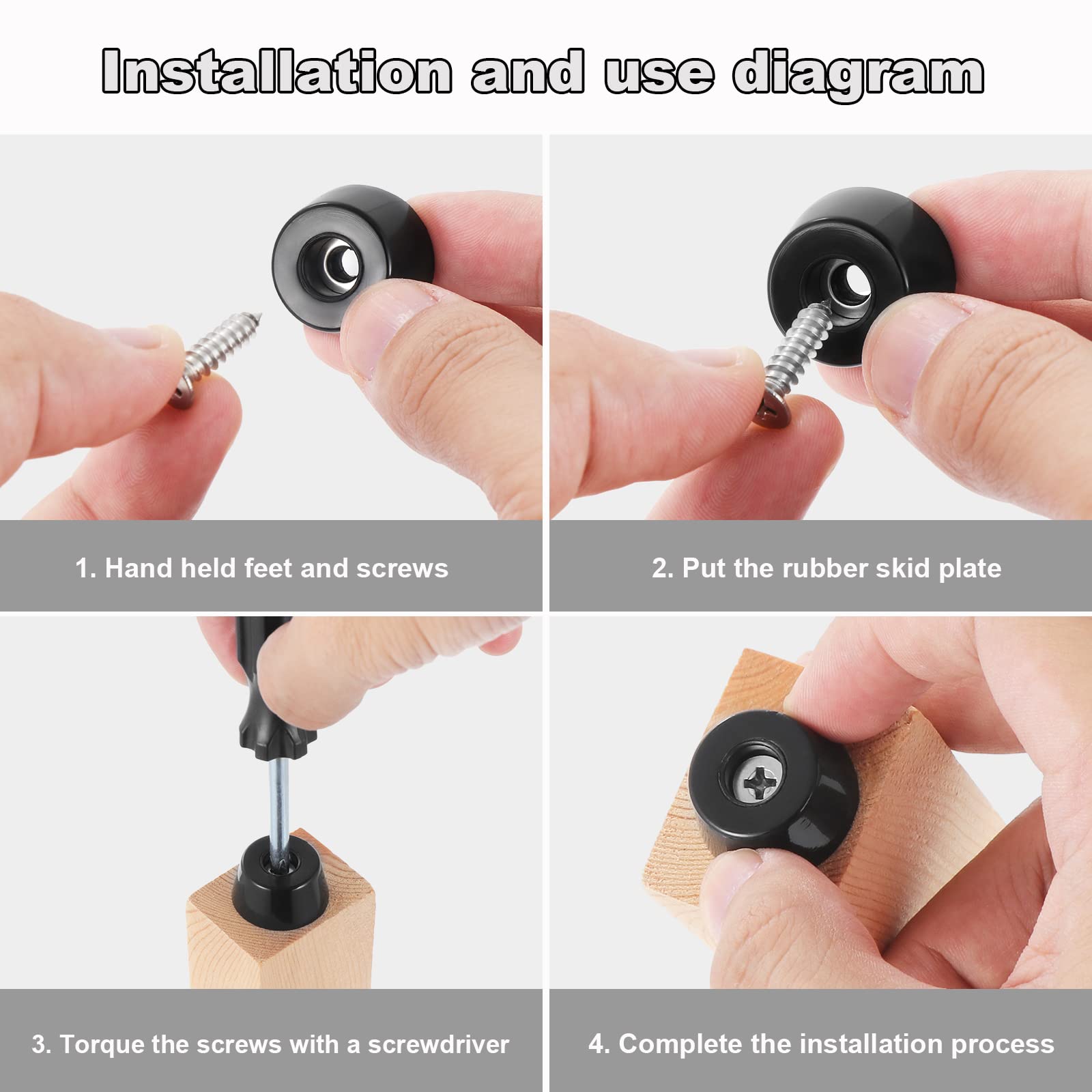 Installation and use diagram

1. Hand held feet and screws

2. Put the rubber skid plate

3. Torque the screws with a screwdriver

4. Complete the installation process