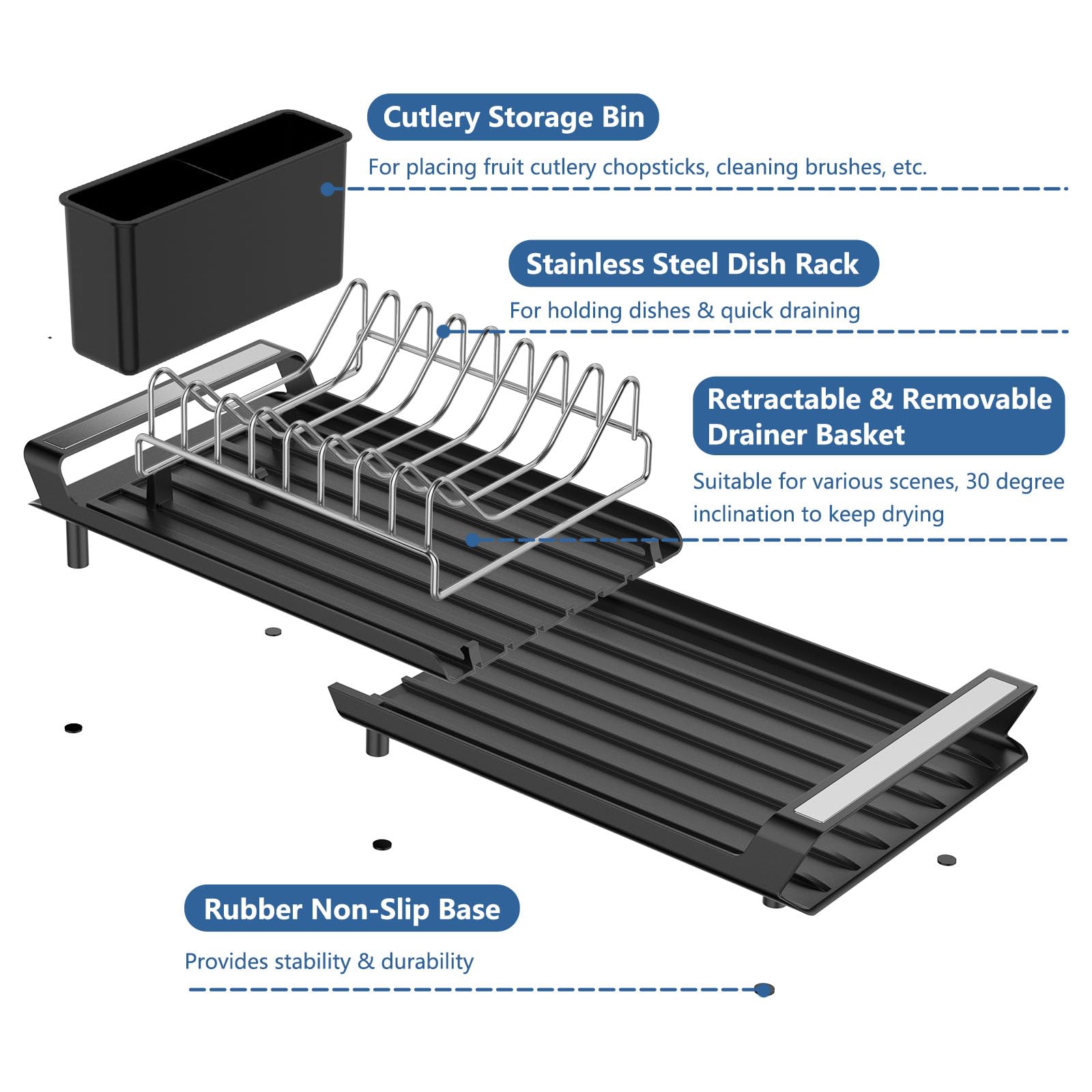 Cutlery Storage Bin

For placing fruit cutlery chopsticks, cleaning brushes, etc.

Stainless Steel Dish Rack

For holding dishes & quick draining

Retractable & Removable Drainer Basket

Suitable for various scenes, 30 degree inclination to keep drying

Rubber Non-Slip Base

Provides stability & durability