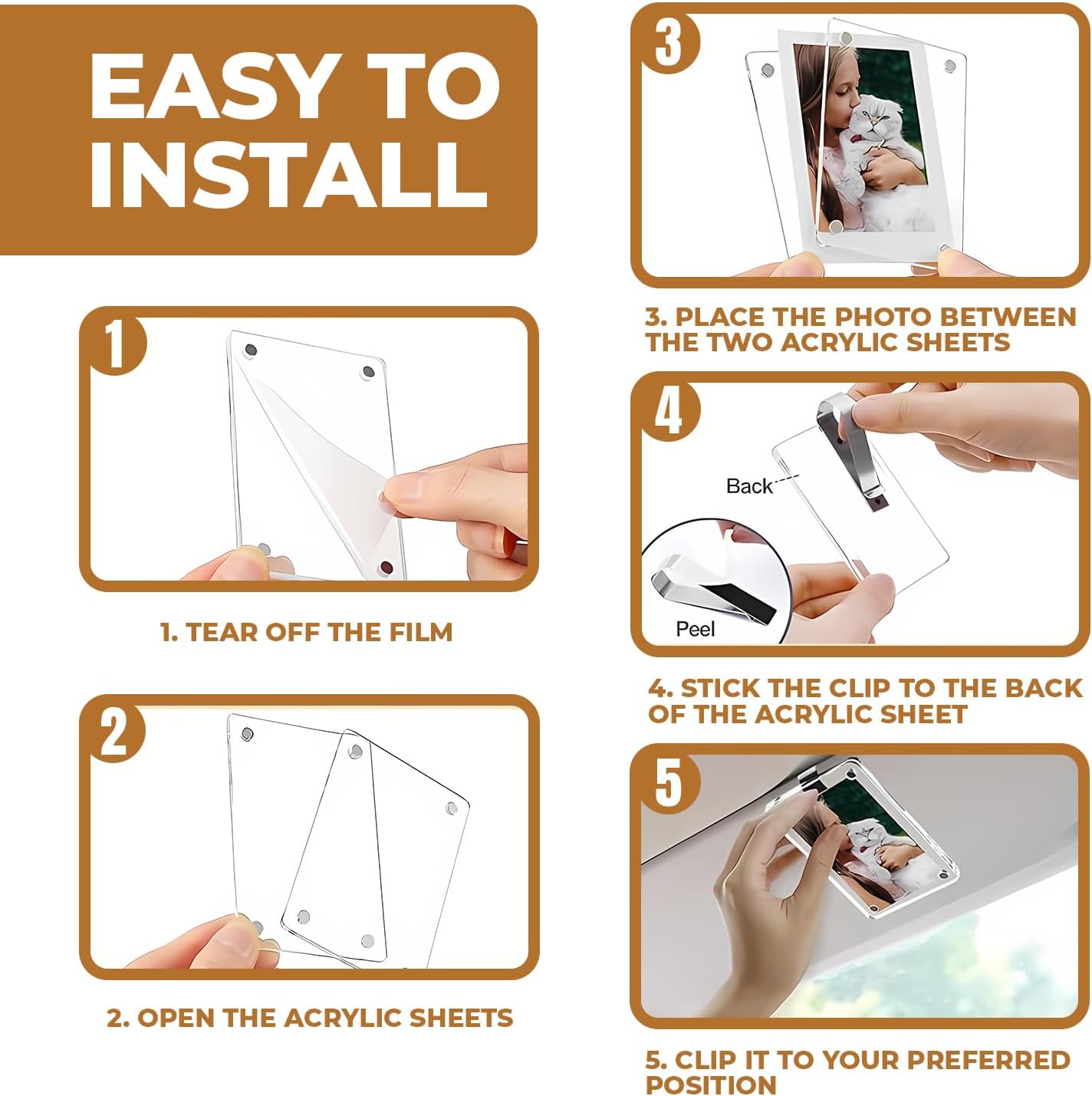 EASY TO INSTALL

1

1. TEAR OFF THE FILM

2

2. OPEN THE ACRYLIC SHEETS

3

3. PLACE THE PHOTO BETWEEN THE TWO ACRYLIC SHEETS

4

Back

Peel

4. STICK THE CLIP TO THE BACK OF THE ACRYLIC SHEET

5

5. CLIP IT TO YOUR PREFERRED POSITION