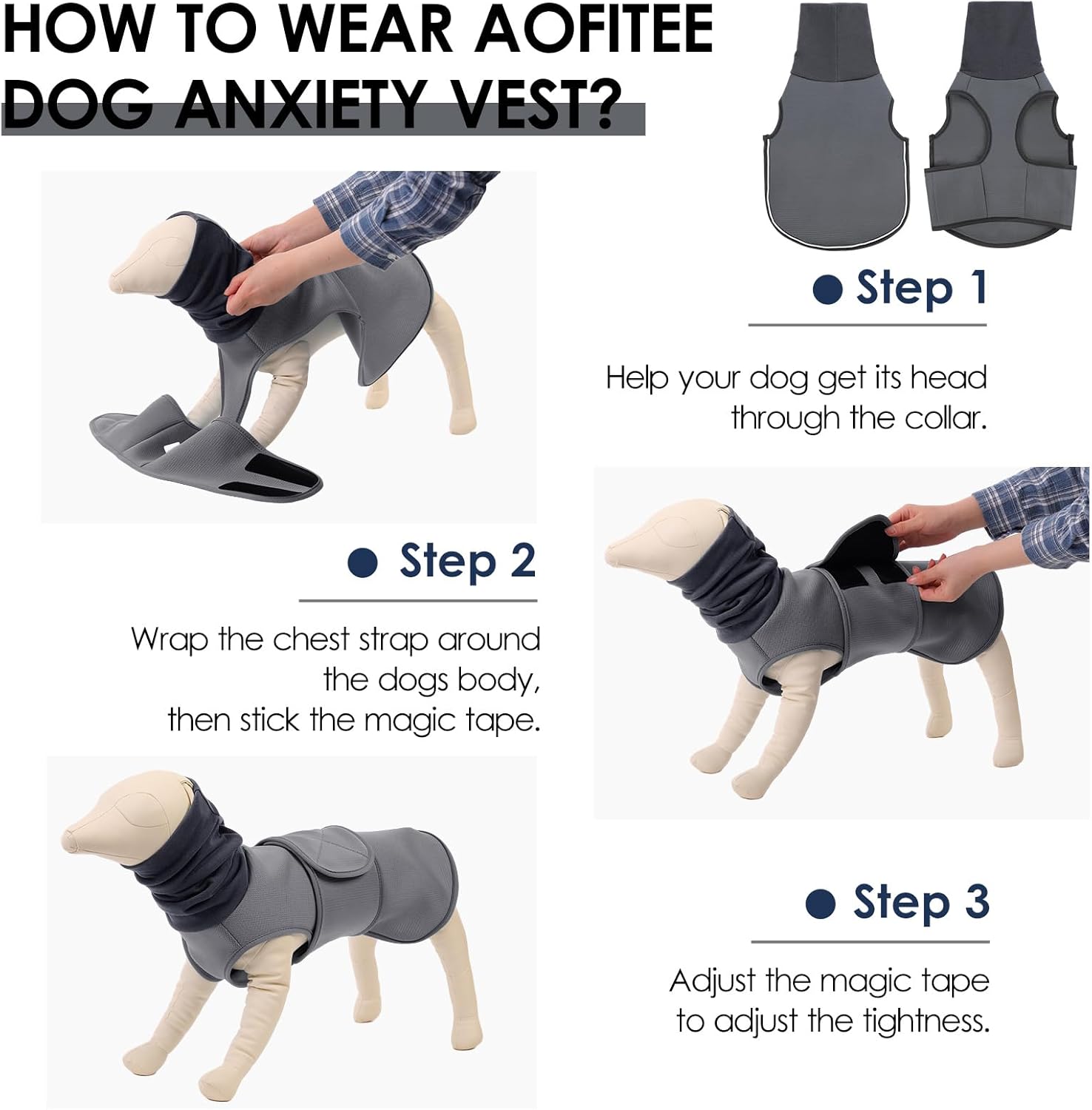 HOW TO WEAR AOFITEE DOG ANXIETY VEST?

● Step 1

Help your dog get its head through the collar.

● Step 2

Wrap the chest strap around the dogs body, then stick the magic tape.

● Step 3

Adjust the magic tape to adjust the tightness.