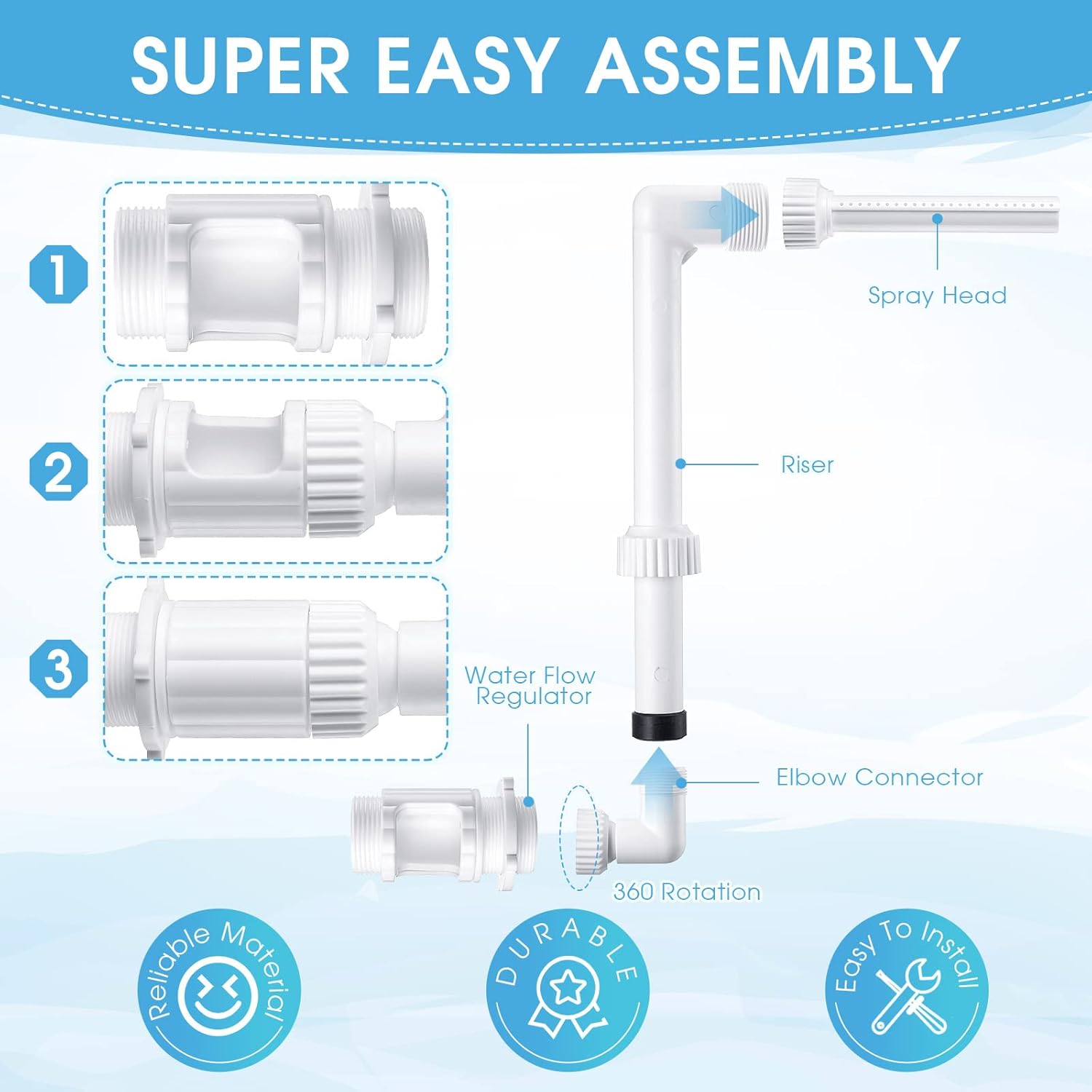 SUPER EASY ASSEMBLY

1

2

3

Spray Head

Riser

Water Flow Regulator

Elbow Connector

360 Rotation

Reliable Material

DURABLE

Easy To Install