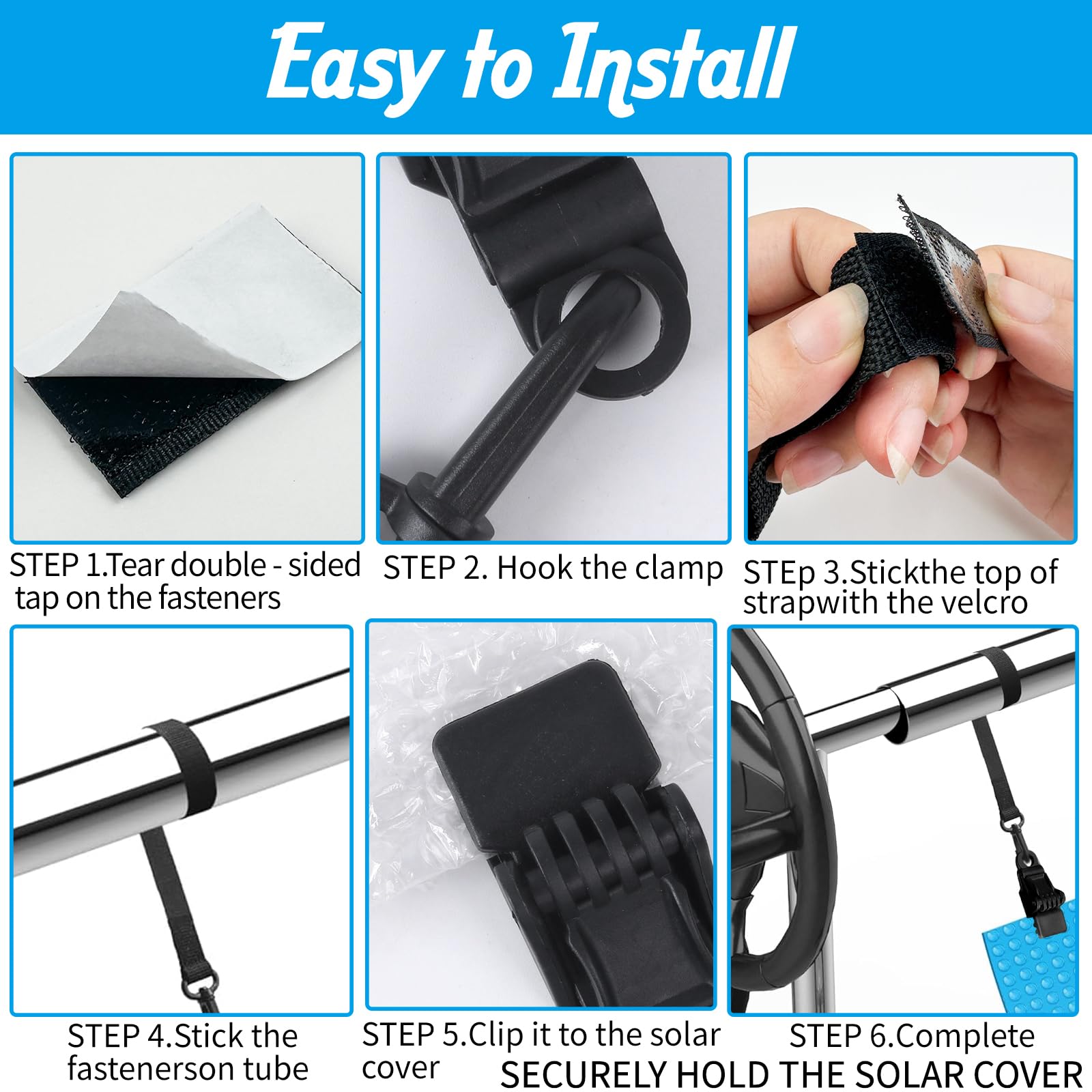 Easy to Install

STEP 1.Tear double - sided tap on the fasteners

STEP 2. Hook the clamp

STEp 3.Stickthe top of strapwith the velcro

STEP 4.Stick the fastenerson tube

STEP 5.Clip it to the solar cover

STEP 6.Complete

SECURELY HOLD THE SOLAR COVER