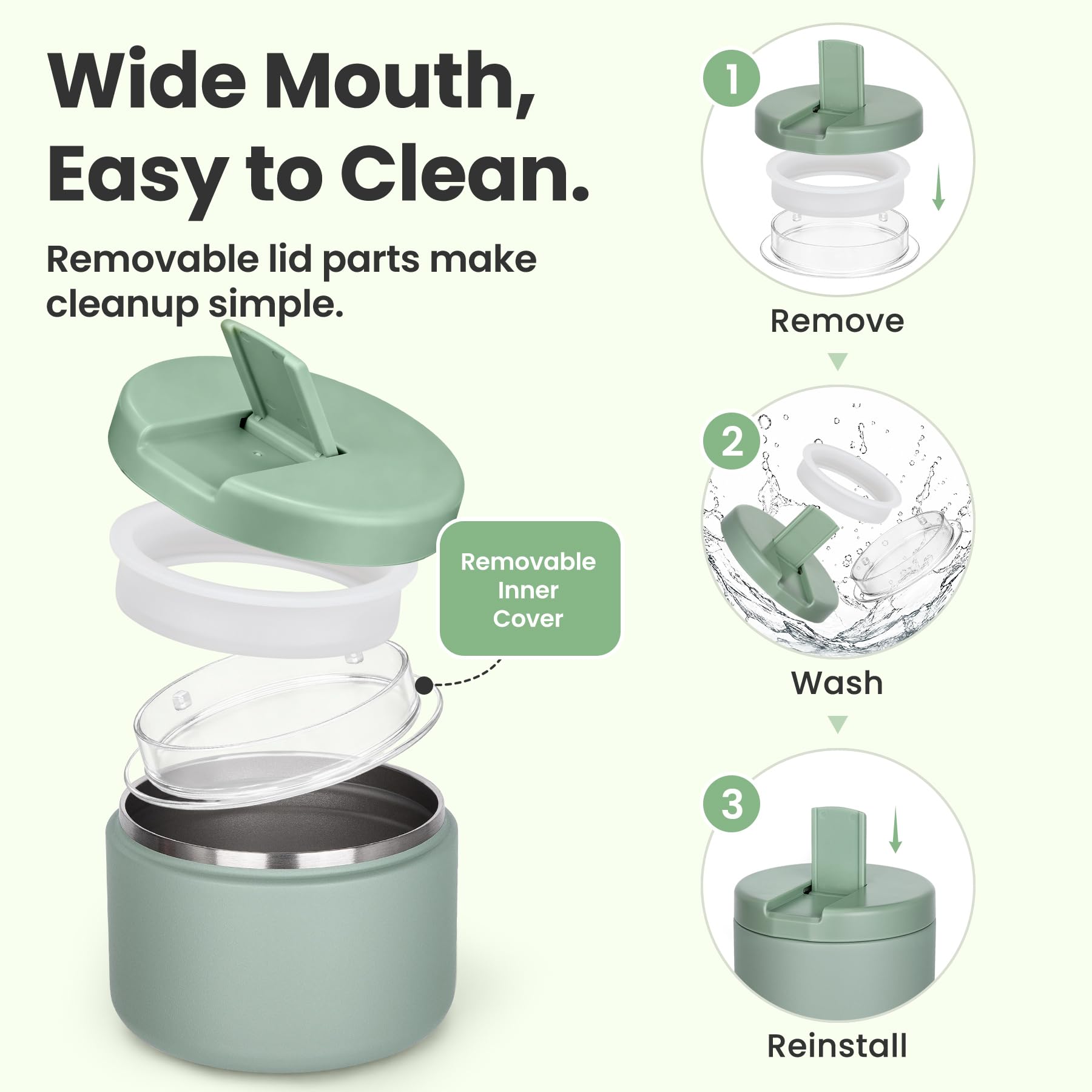 Wide Mouth, Easy to Clean.

Removable lid parts make cleanup simple.

Removable Inner Cover

1

Remove

2

Wash

3

Reinstall