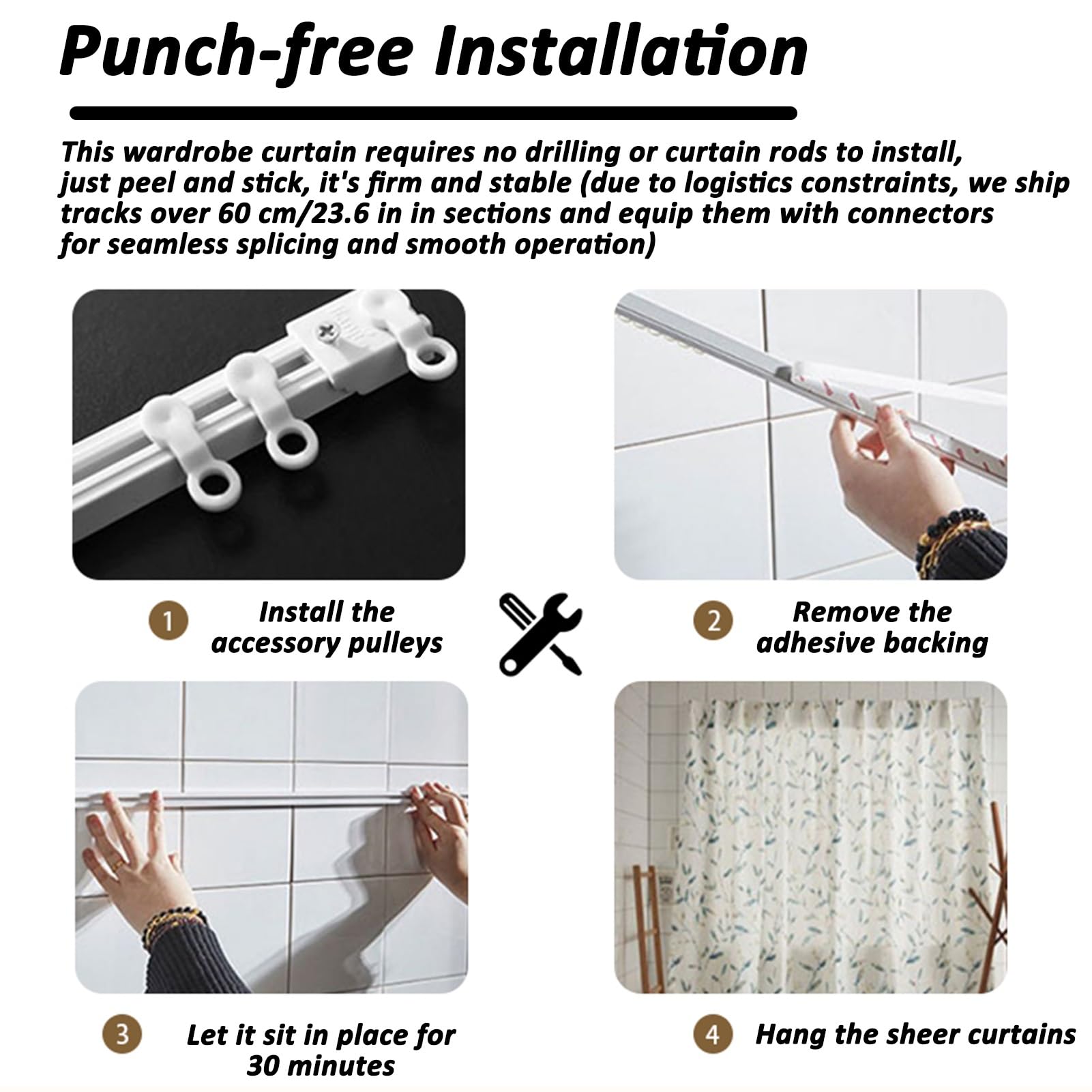 Punch-free Installation

This wardrobe curtain requires no drilling or curtain rods to install, just peel and stick, it's firm and stable (due to logistics constraints, we ship tracks over 60 cm/23.6 in in sections and equip them with connectors for seamless splicing and smooth operation)

1 Install the accessory pulleys

2 Remove the adhesive backing

3 Let it sit in place for 30 minutes

4 Hang the sheer curtains