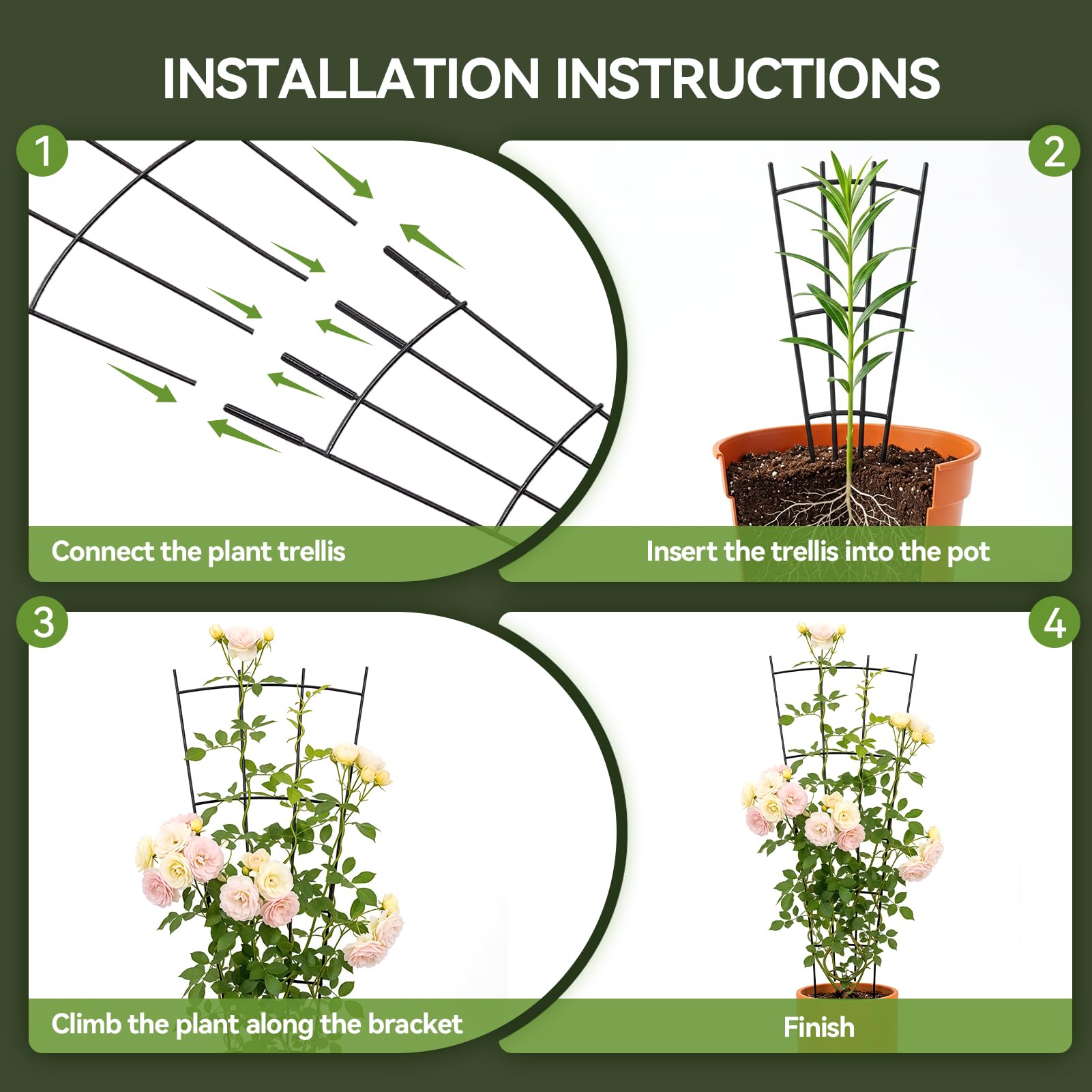 INSTALLATION INSTRUCTIONS

1

Connect the plant trellis

2

Insert the trellis into the pot

3

Climb the plant along the bracket

4

Finish