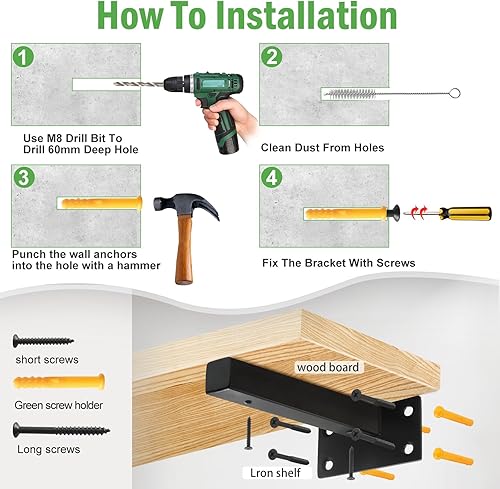 How To Installation

1
Use M8 Drill Bit To Drill 60mm Deep Hole

2
Clean Dust From Holes

3
Punch the wall anchors into the hole with a hammer

4
Fix The Bracket With Screws

short screws

Green screw holder

Long screws

wood board

Lron shelf