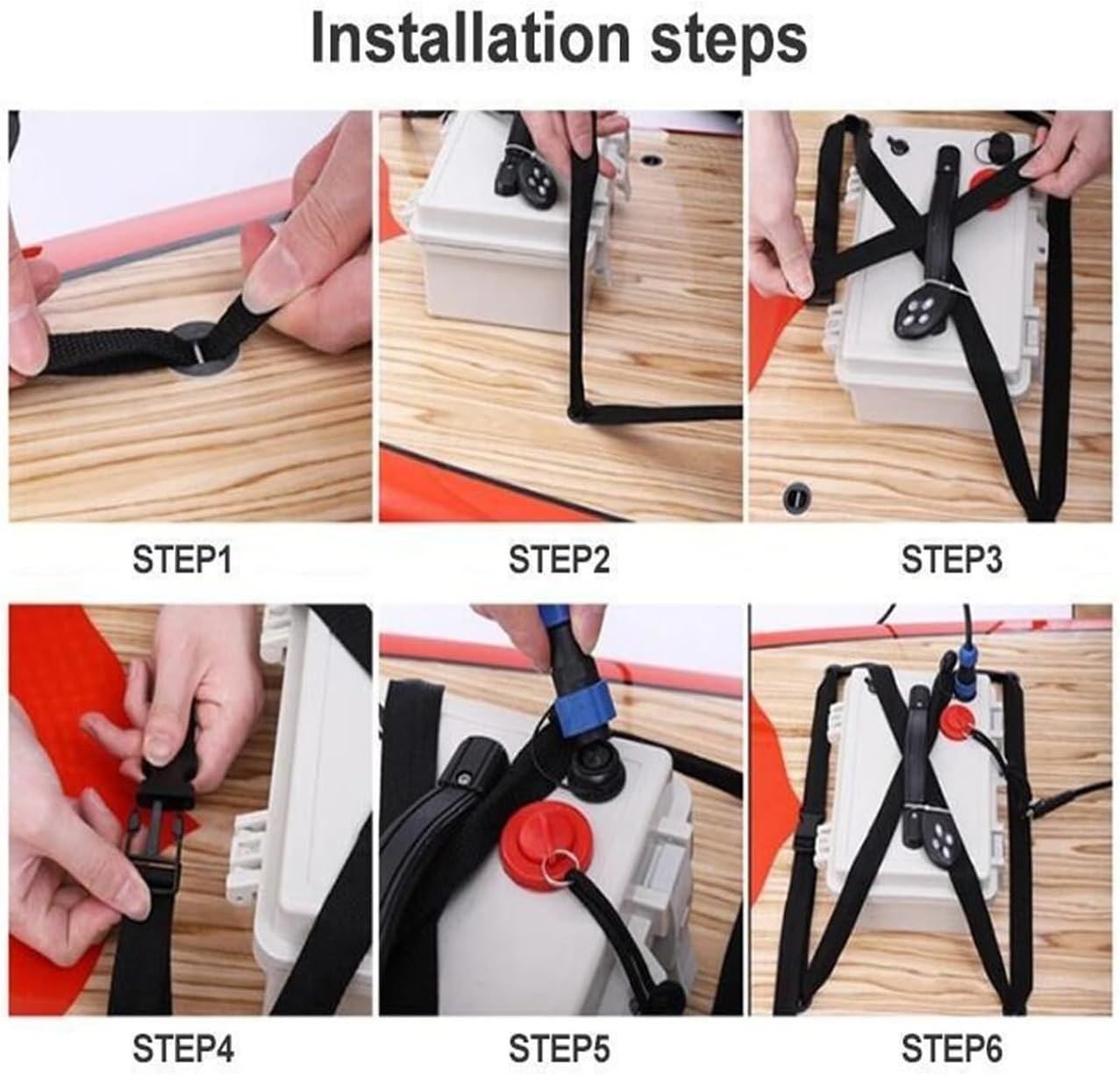 Installation steps

STEP1

STEP2

STEP3

STEP4

STEP5

STEP6