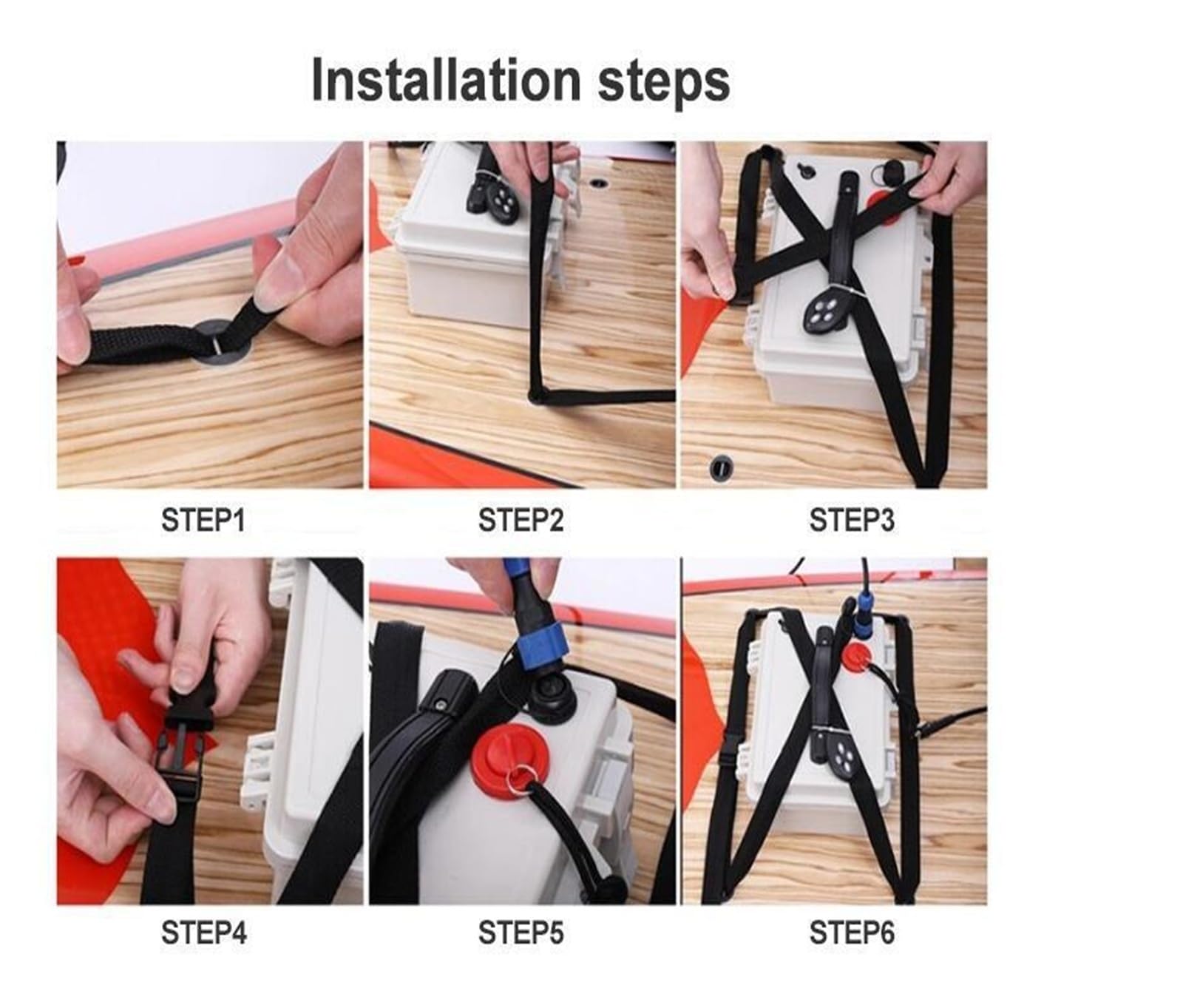 Installation steps

STEP1

STEP2

STEP3

STEP4

STEP5

STEP6