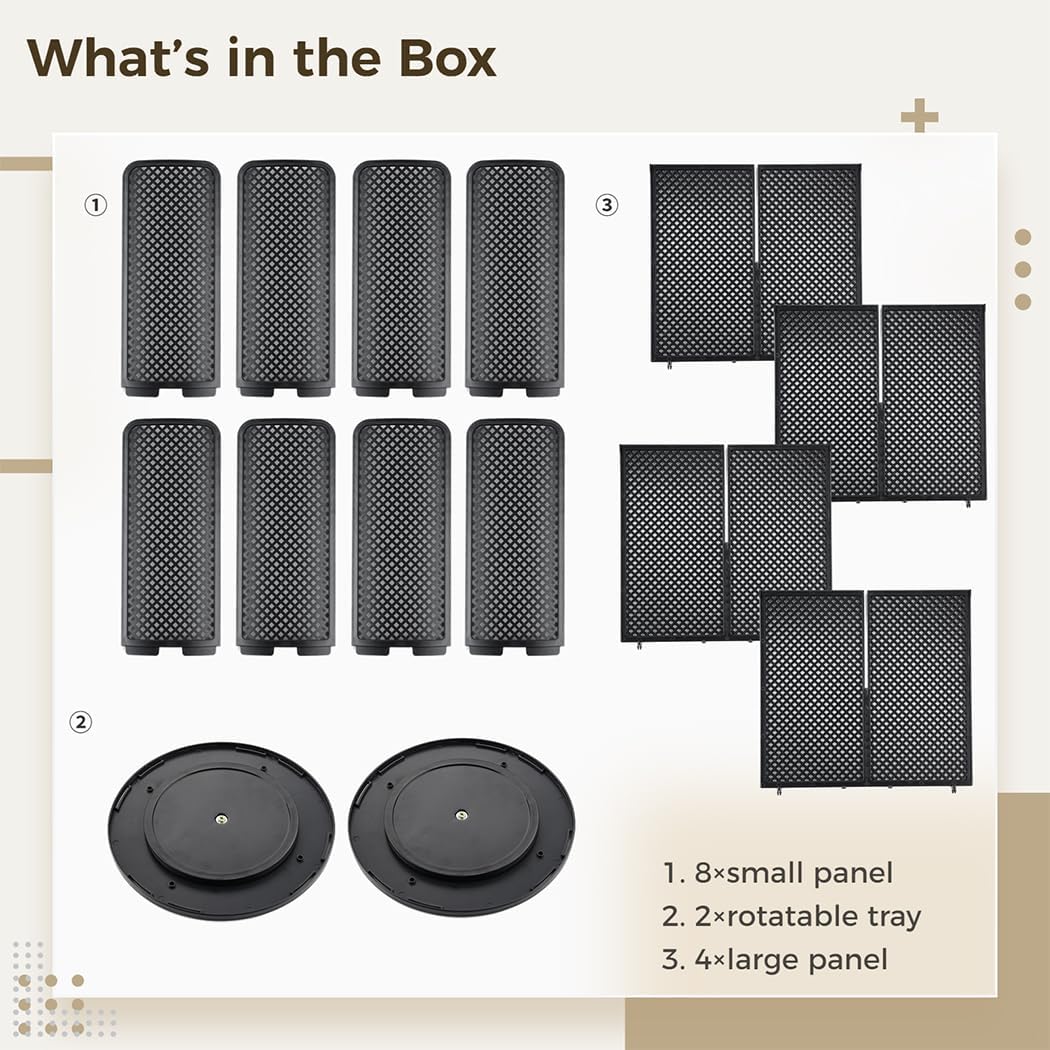 What's in the Box

①

③

②

1. 8×small panel
2. 2×rotatable tray
3. 4×large panel